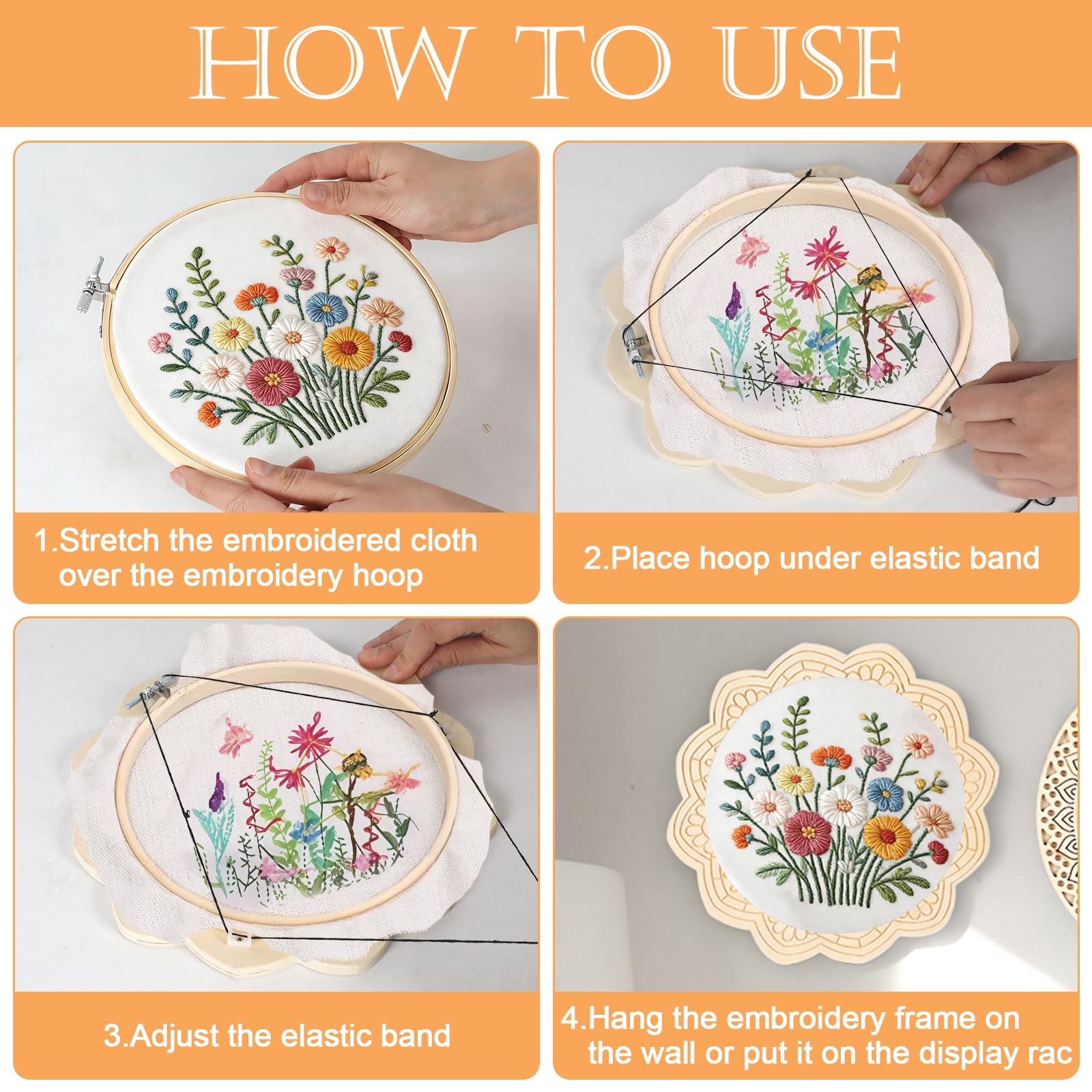 HOW TO USE

1.Stretch the embroidered cloth over the embroidery hoop

2.Place hoop under elastic band

3.Adjust the elastic band

4.Hang the embroidery frame on the wall or put it on the display rac