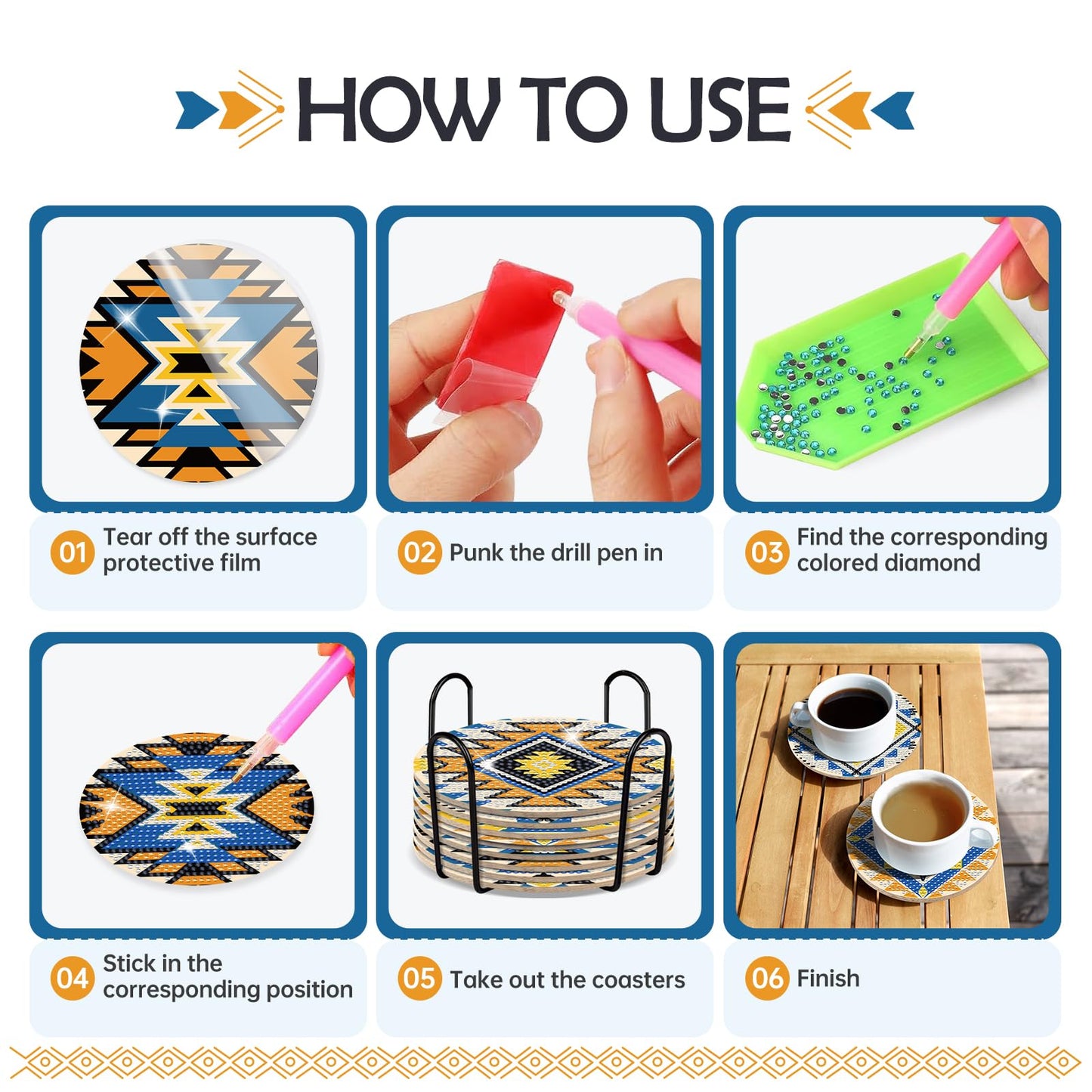 HOW TO USE

01 Tear off the surface protective film

02 Punk the drill pen in

03 Find the corresponding colored diamond

04 Stick in the corresponding position

05 Take out the coasters

06 Finish