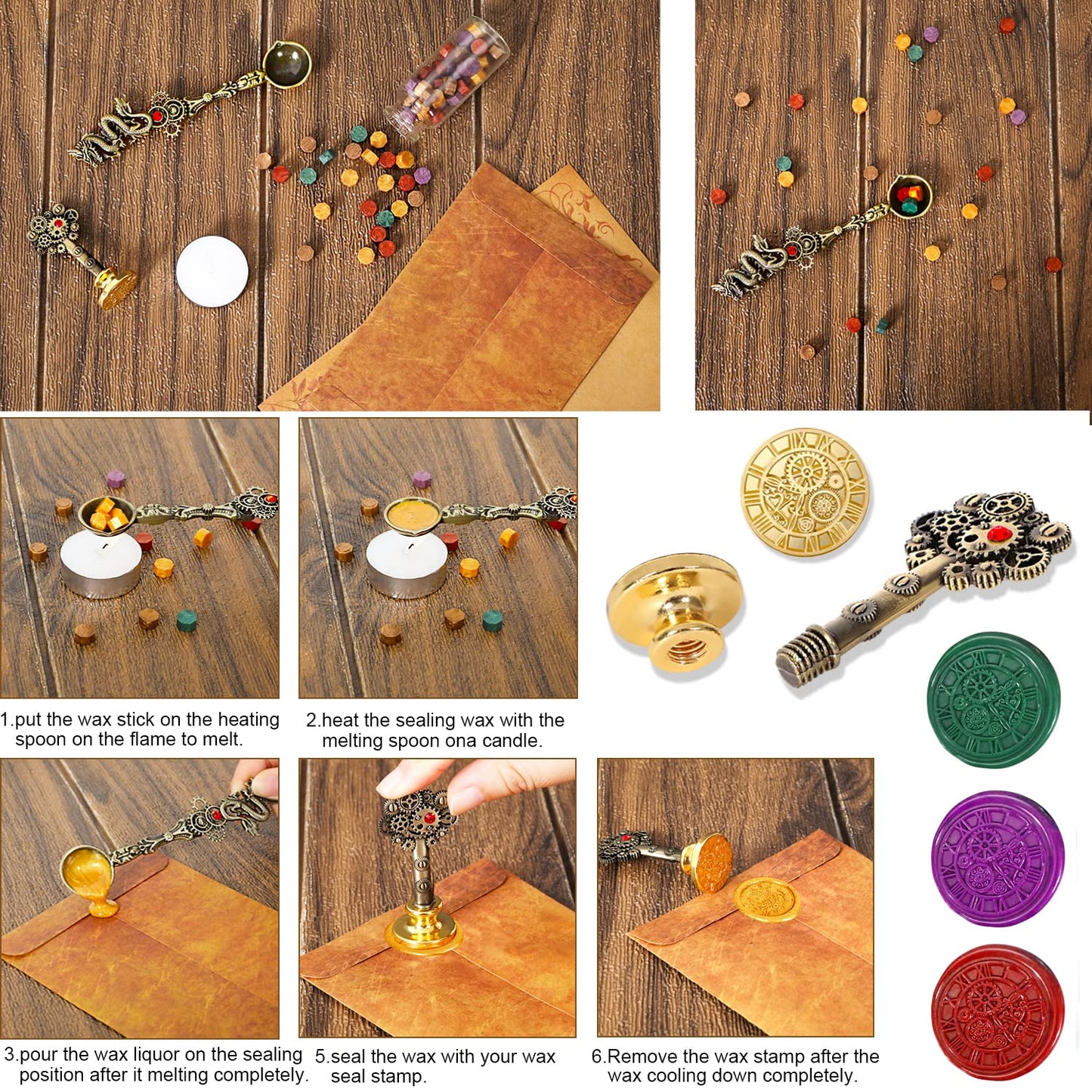 1.put the wax stick on the heating spoon on the flame to melt.

2.heat the sealing wax with the melting spoon ona candle.

3.pour the wax liquor on the sealing position after it melting completely.

5.seal the wax with your wax seal stamp.

6.Remove the wax stamp after the wax cooling down completely.