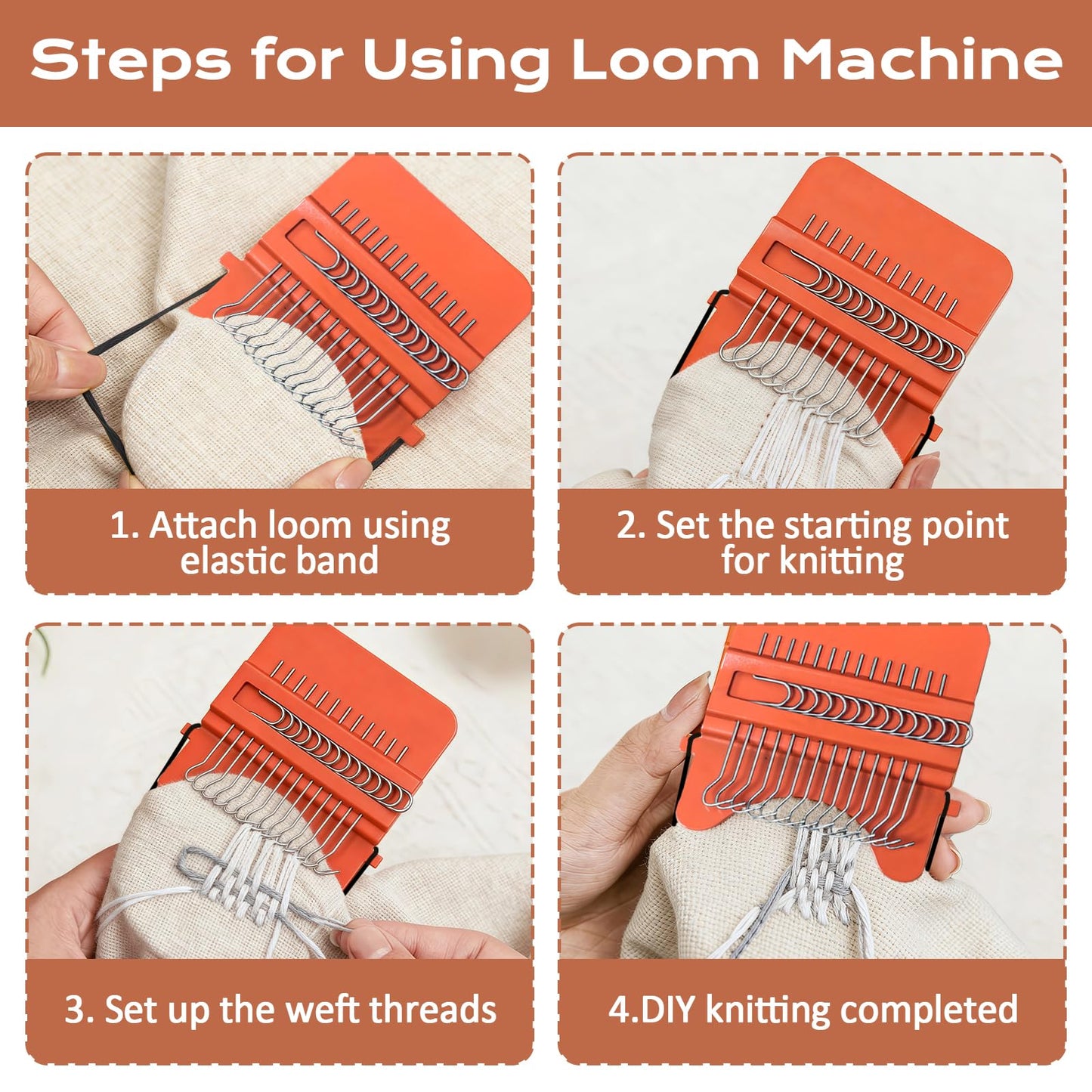 Steps for Using Loom Machine

1. Attach loom using elastic band

2. Set the starting point for knitting

3. Set up the weft threads

4.DIY knitting completed