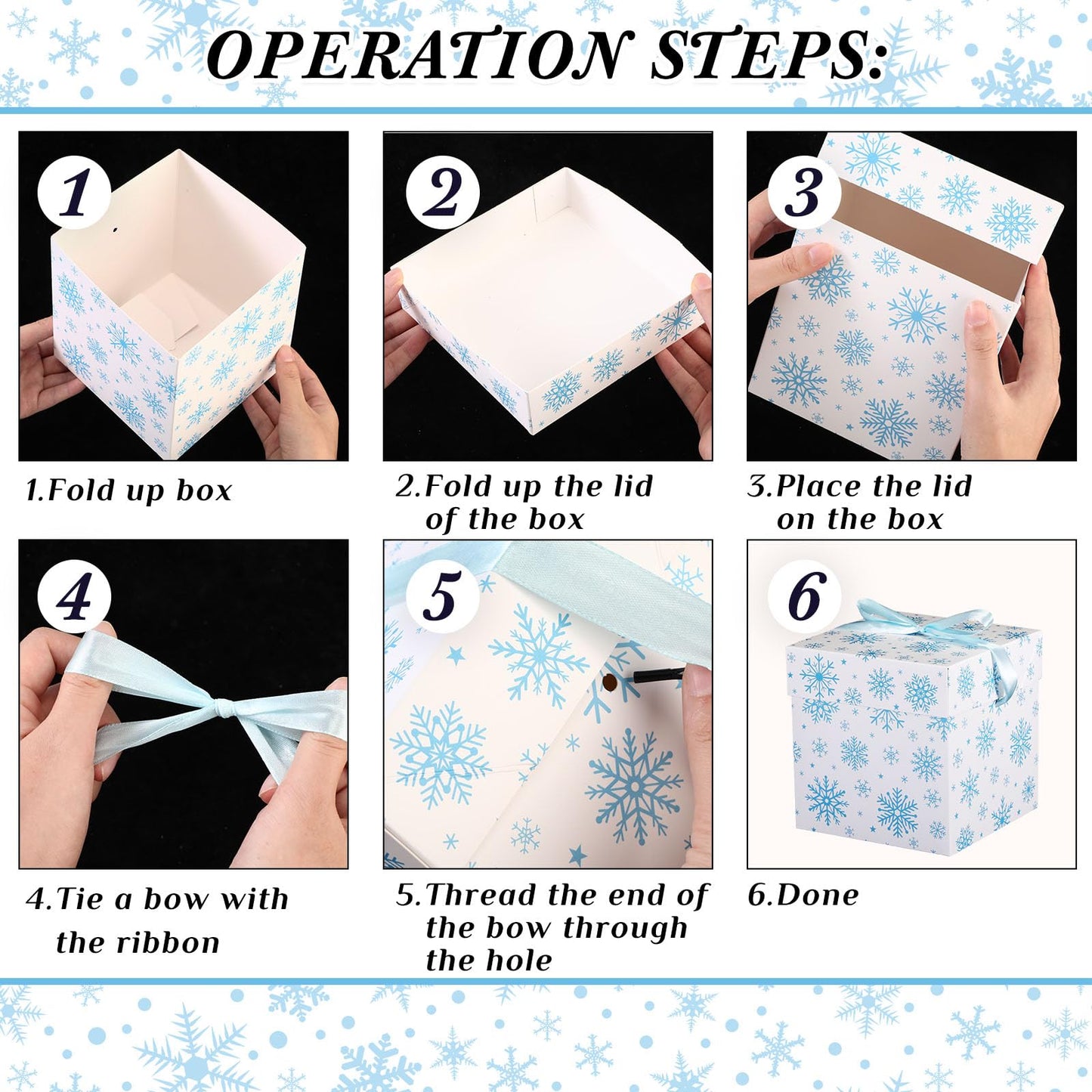 OPERATION STEPS:

1

1.Fold up box

2

2.Fold up the lid of the box

3

3.Place the lid on the box

4

4.Tie a bow with the ribbon

5

5.Thread the end of the bow through the hole

6

6.Done