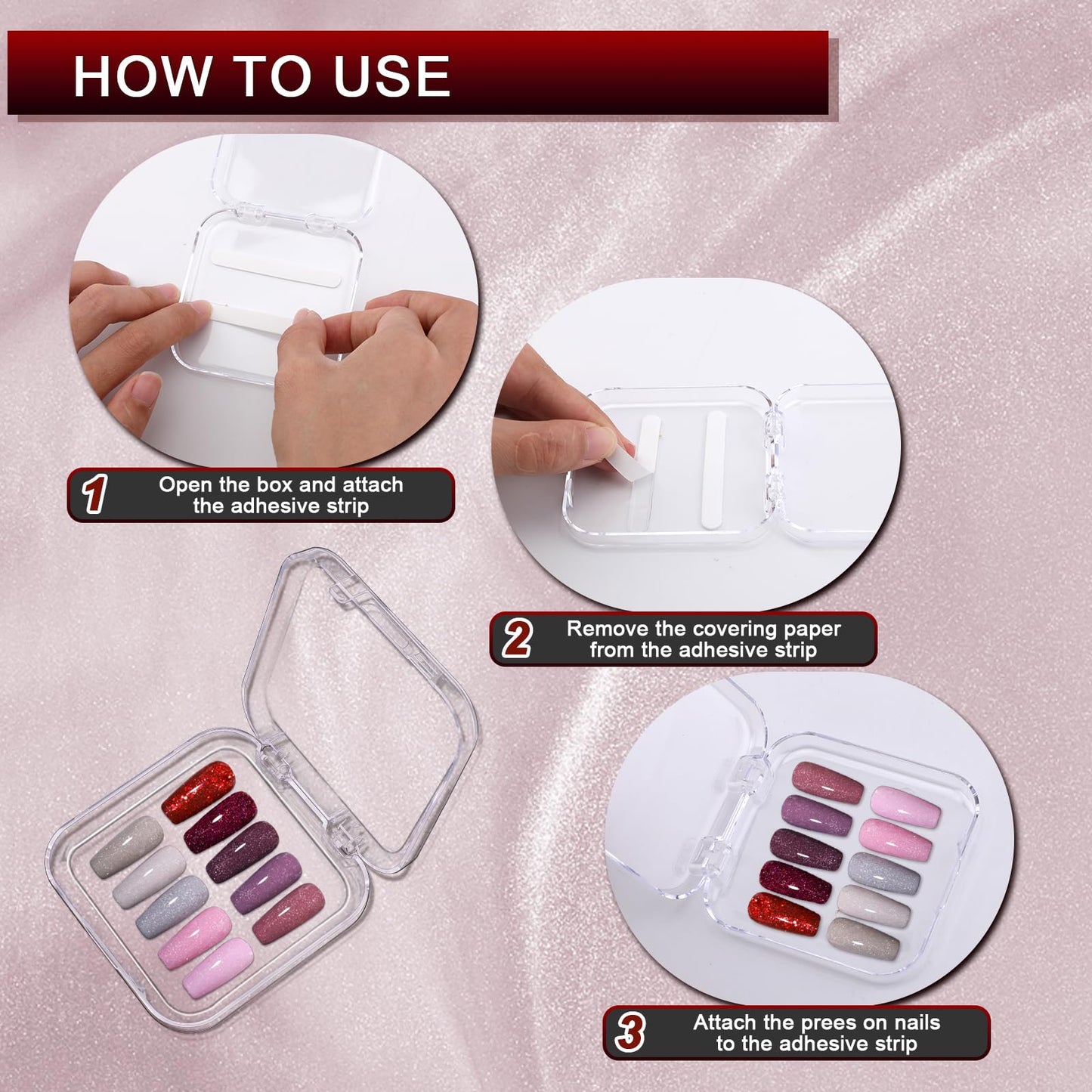 HOW TO USE

1 Open the box and attach the adhesive strip

2 Remove the covering paper from the adhesive strip

3 Attach the prees on nails to the adhesive strip