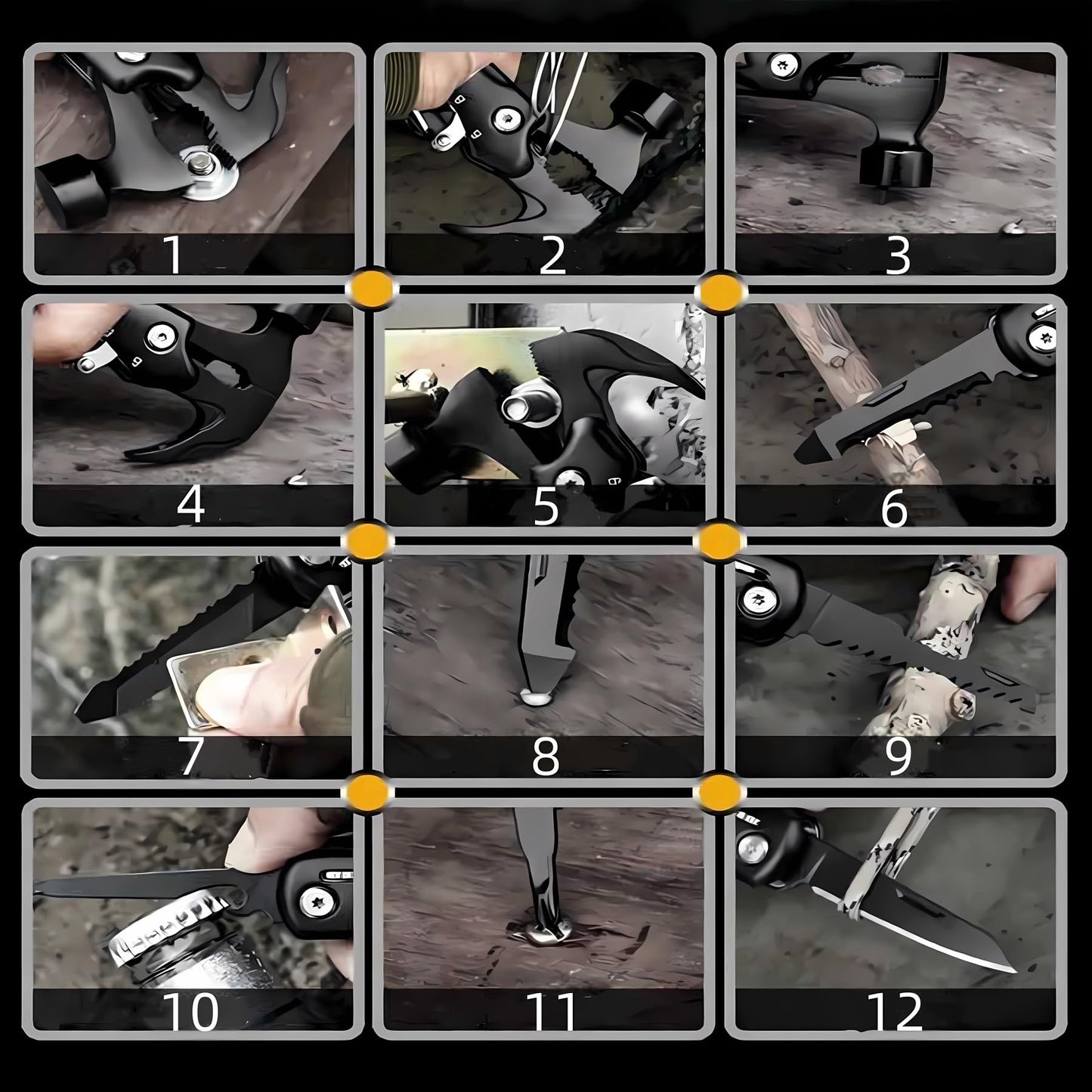 1
2
3
4
5
6
7
8
9
10
11
12