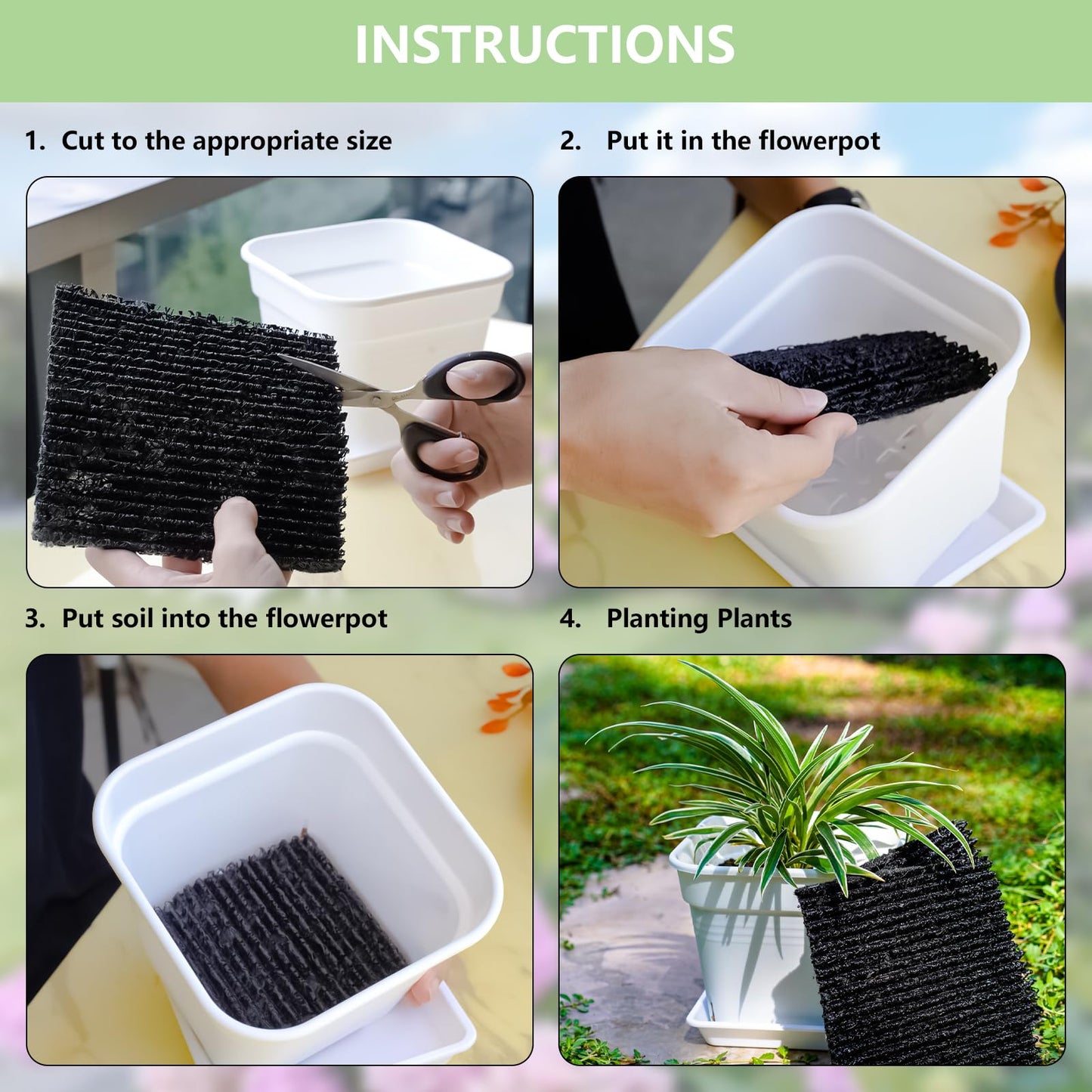 INSTRUCTIONS

1. Cut to the appropriate size

2. Put it in the flowerpot

3. Put soil into the flowerpot

4. Planting Plants