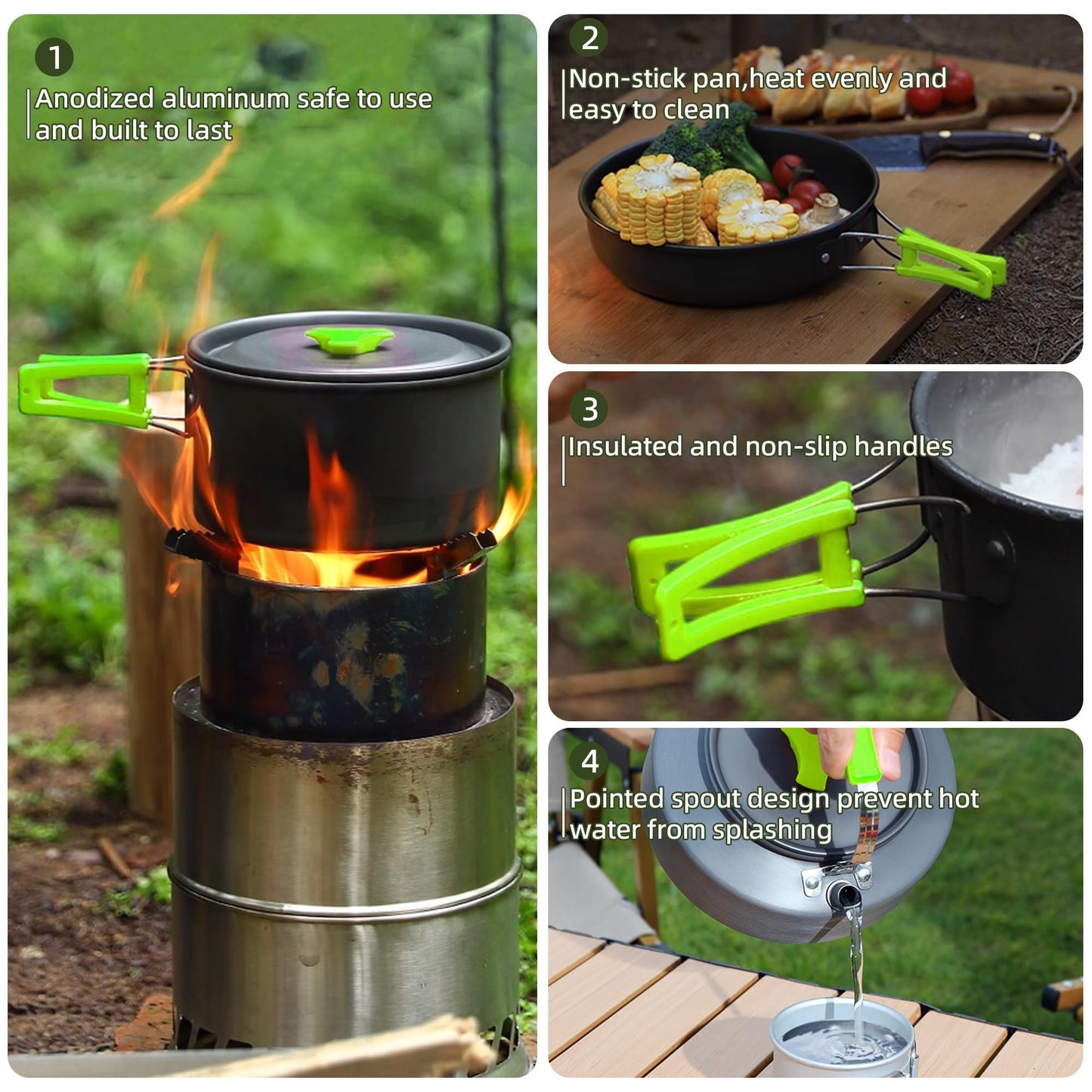 1
Anodized aluminum safe to use and built to last

2
Non-stick pan,heat evenly and easy to clean

3
Insulated and non-slip handles

4
Pointed spout design prevent hot water from splashing