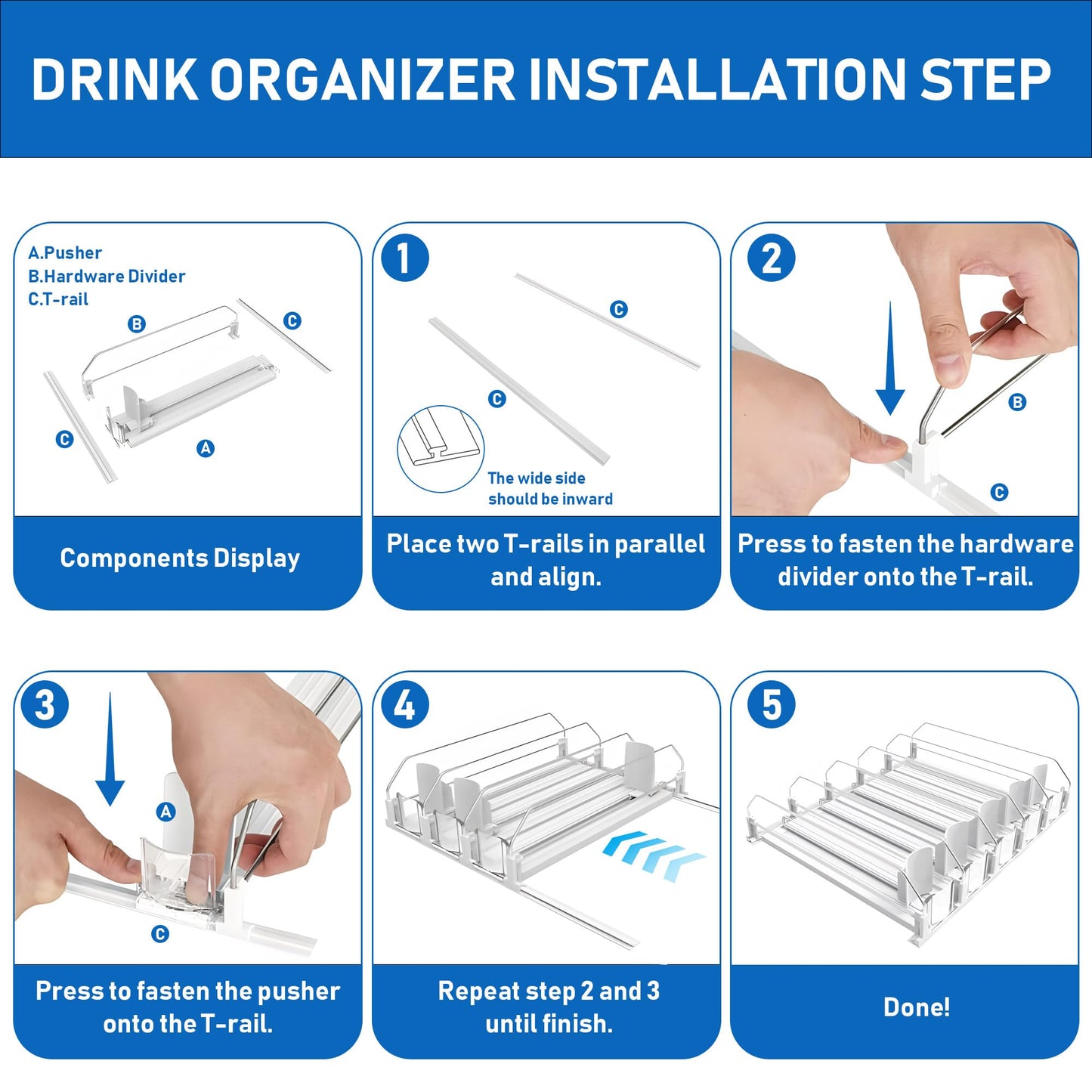 DRINK ORGANIZER INSTALLATION STEP

A.Pusher
B.Hardware Divider
C.T-rail

B C C A

Components Display

1

C C

The wide side should be inward

Place two T-rails in parallel and align.

2

B C

Press to fasten the hardware divider onto the T-rail.

3

A C

Press to fasten the pusher onto the T-rail.

4

Repeat step 2 and 3 until finish.

5

Done!