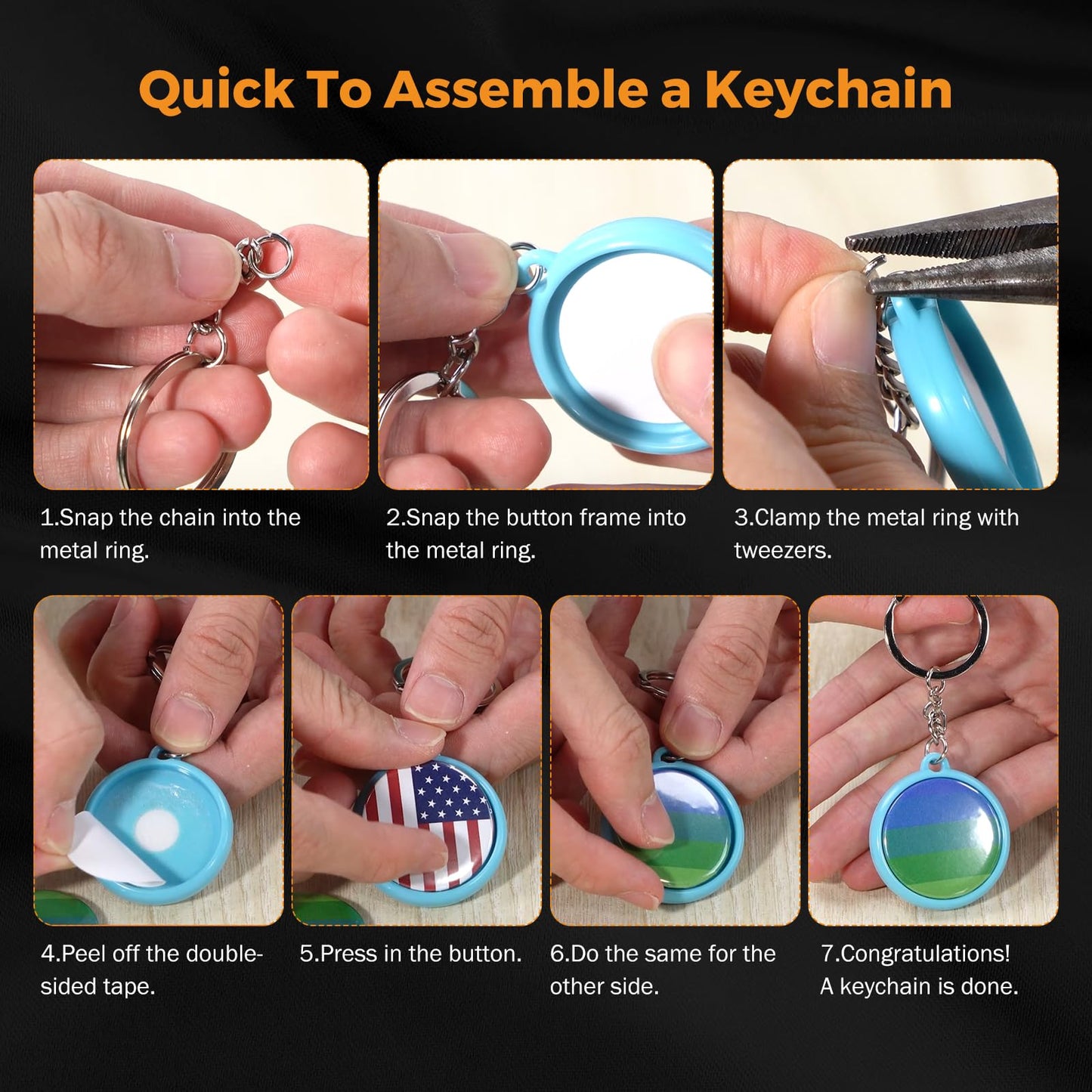 Quick To Assemble a Keychain

1.Snap the chain into the metal ring.

2.Snap the button frame into the metal ring.

3.Clamp the metal ring with tweezers.

4.Peel off the double-sided tape.

5.Press in the button.

6.Do the same for the other side.

7.Congratulations! A keychain is done.