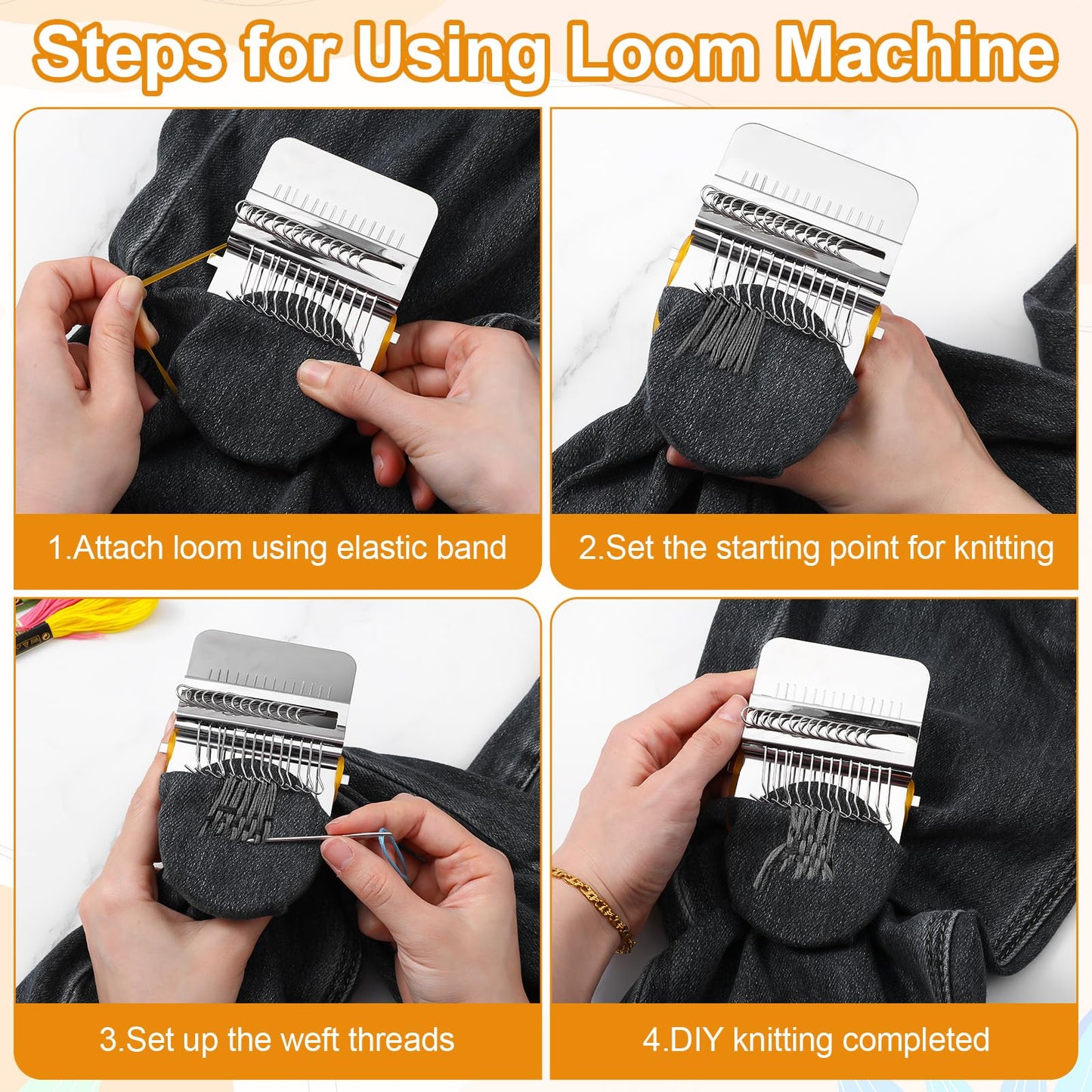 Steps for Using Loom Machine

1.Attach loom using elastic band

2.Set the starting point for knitting

3.Set up the weft threads

4.DIY knitting completed