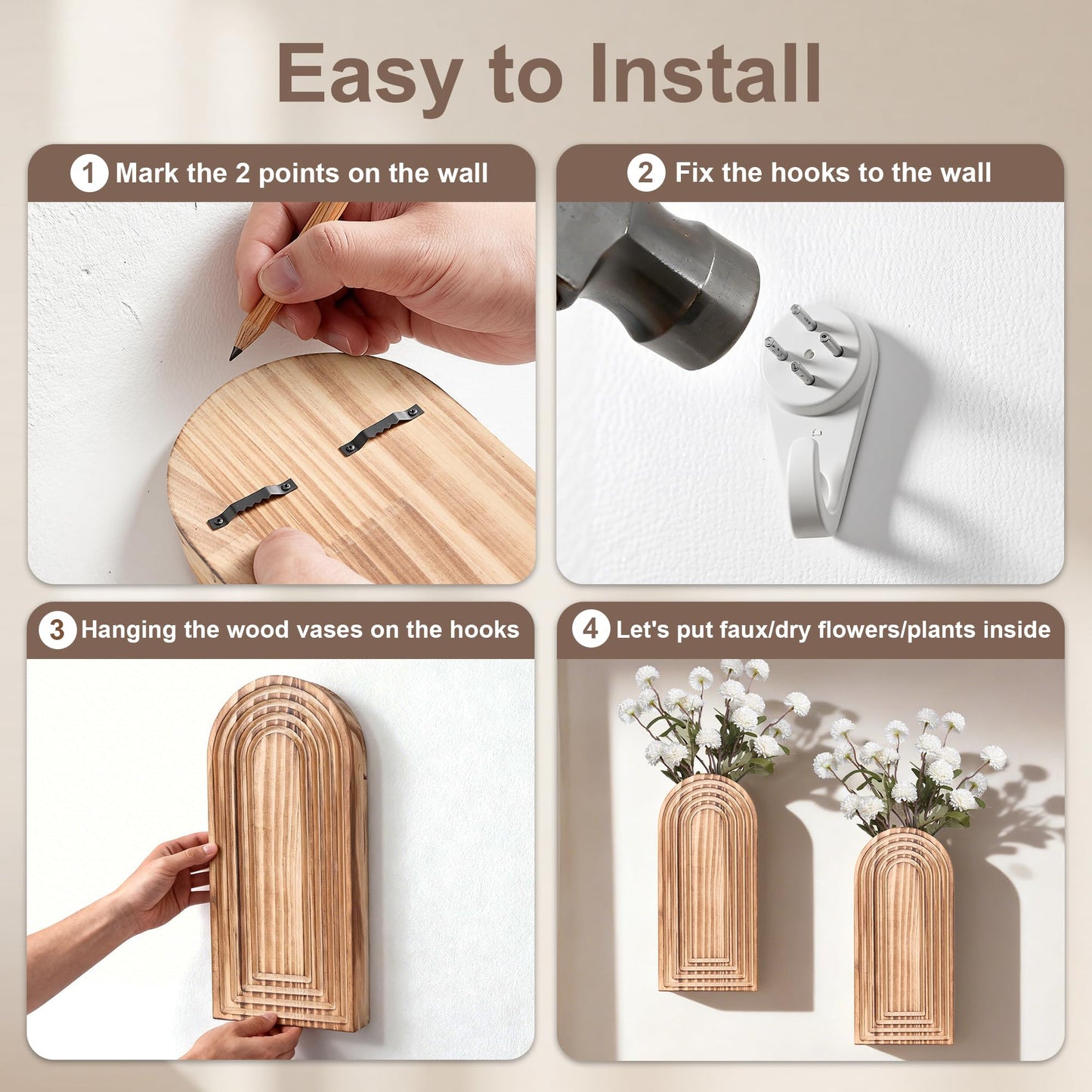 Easy to Install

1 Mark the 2 points on the wall

2 Fix the hooks to the wall

3 Hanging the wood vases on the hooks

4 Let's put faux/dry flowers/plants inside