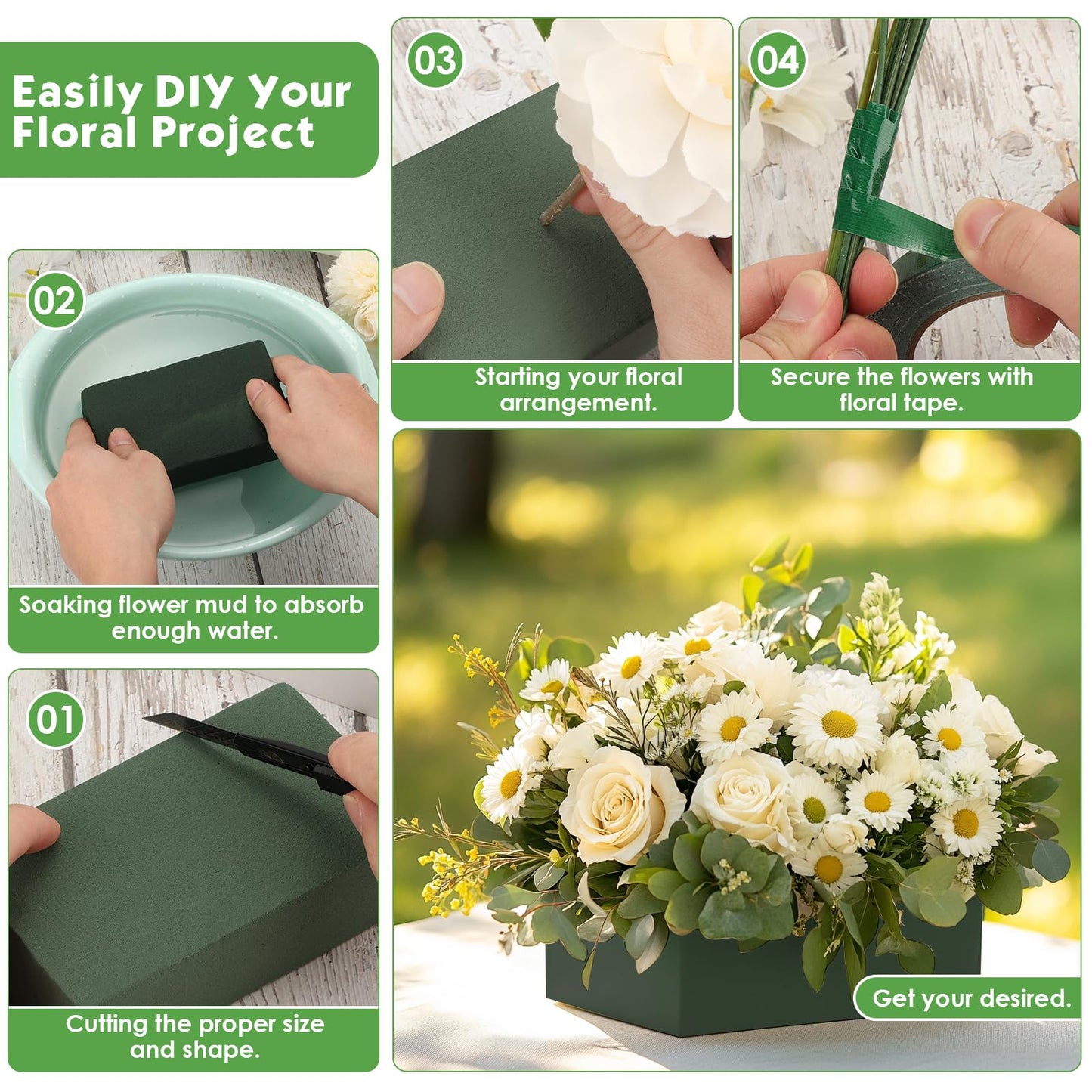 Easily DIY Your Floral Project

03

Starting your floral arrangement.

04

Secure the flowers with floral tape.

02

Soaking flower mud to absorb enough water.

01

Cutting the proper size and shape.

Get your desired.