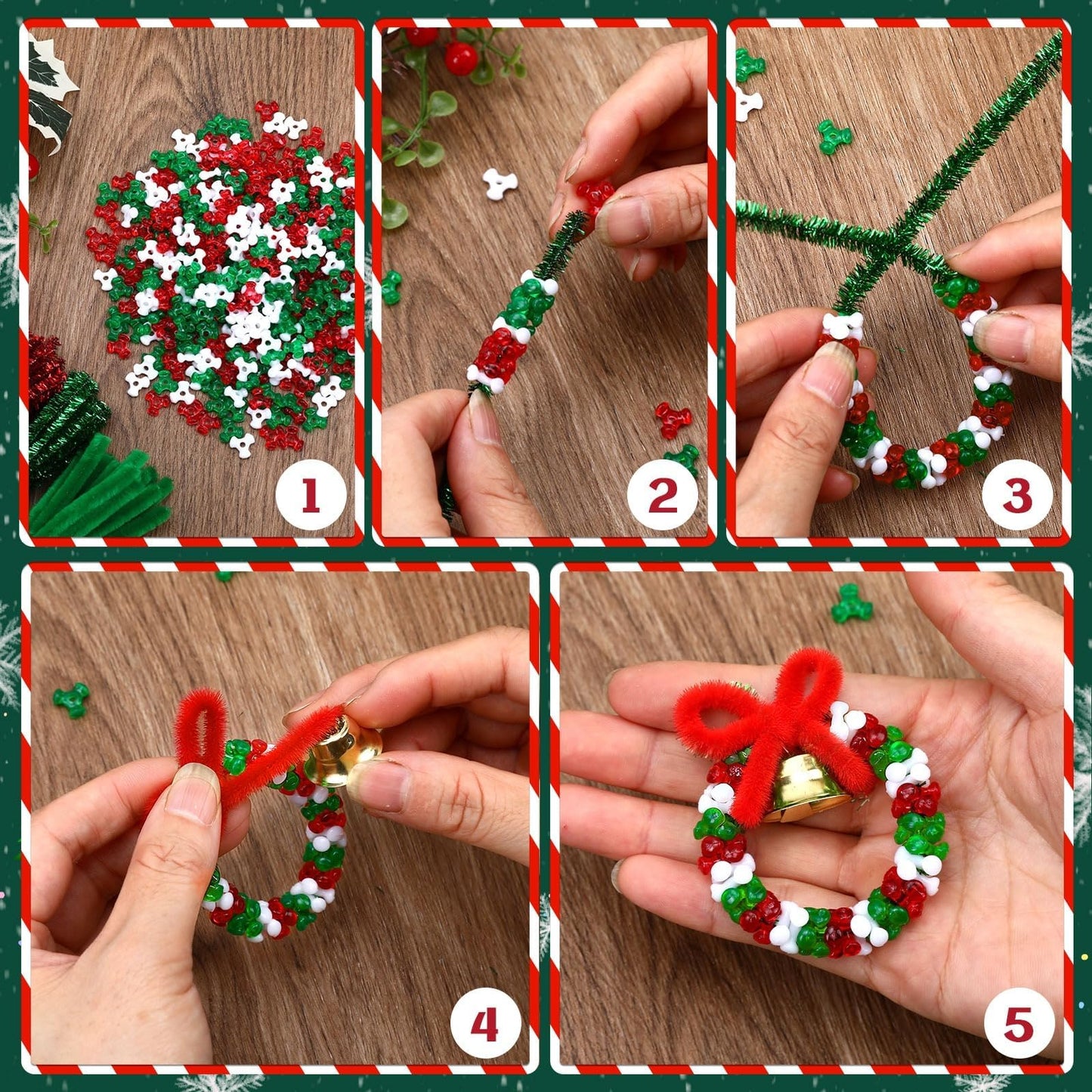 1

2

3

4

5