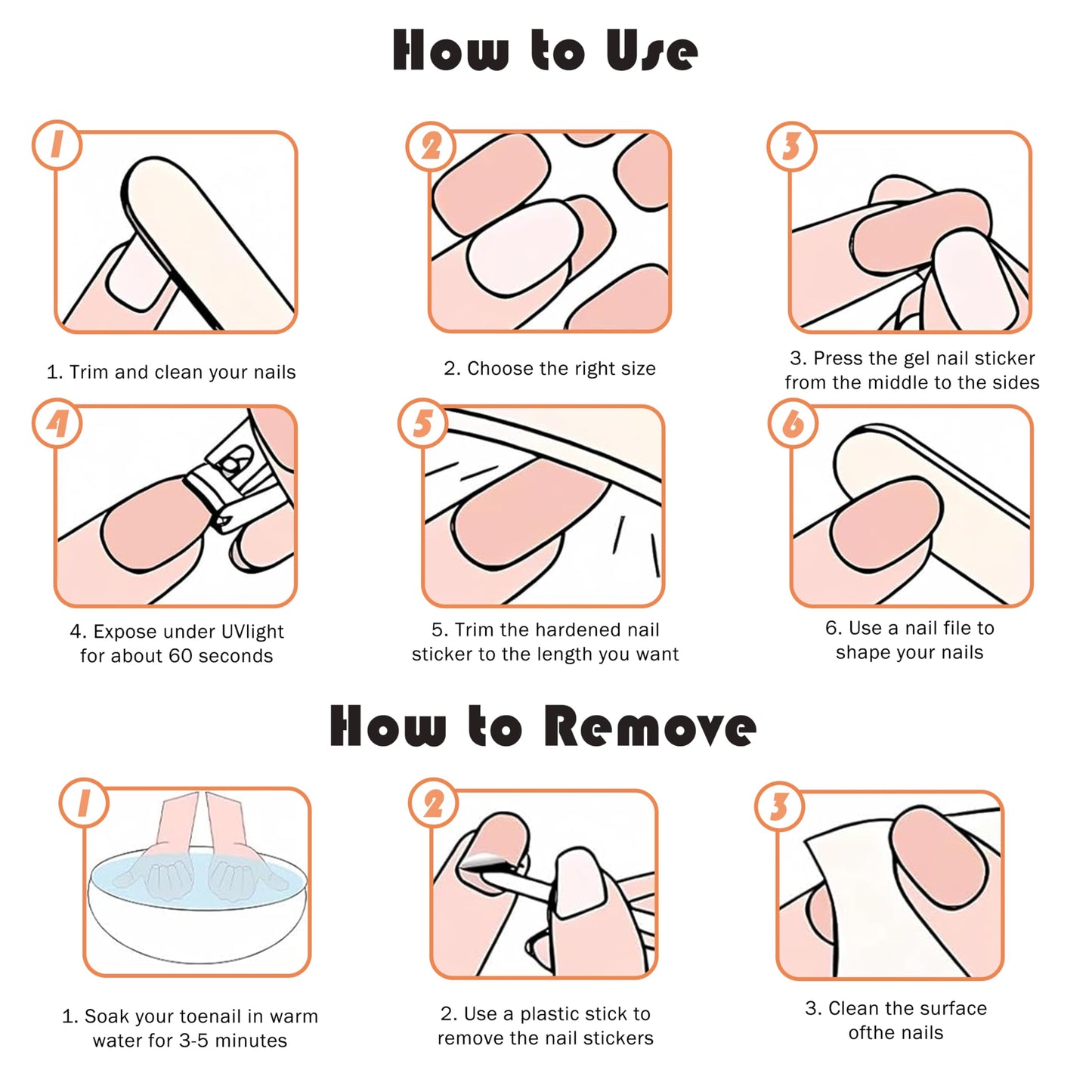 How to Use

1

1. Trim and clean your nails

2

2. Choose the right size

3

3. Press the gel nail sticker from the middle to the sides

4

4. Expose under UVlight for about 60 seconds

5

5. Trim the hardened nail sticker to the length you want

6

6. Use a nail file to shape your nails

How to Remove

1

1. Soak your toenail in warm water for 3-5 minutes

2

2. Use a plastic stick to remove the nail stickers

3

3. Clean the surface ofthe nails