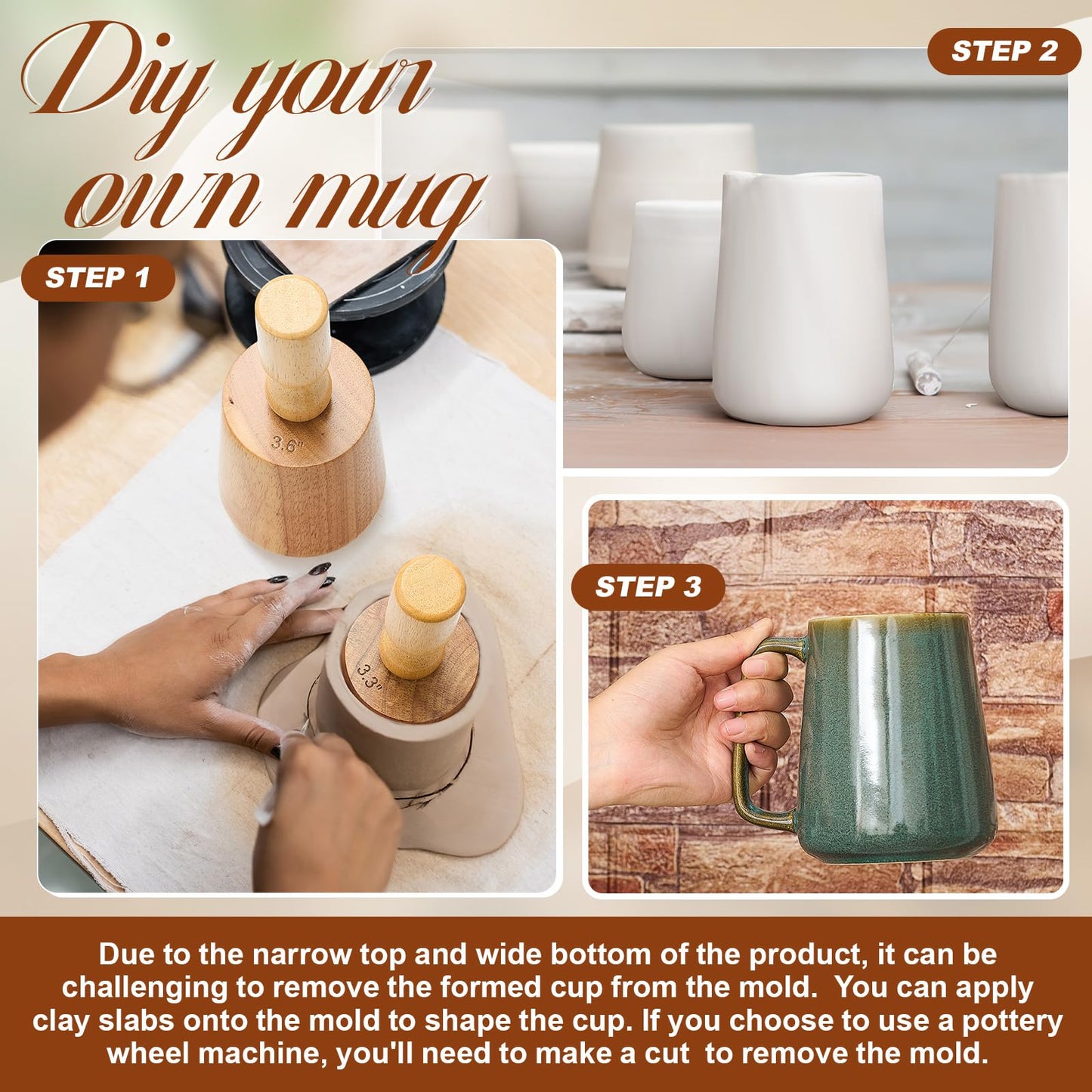 Diy your own mug

STEP 2

STEP 1

3.6"

3.3"

STEP 3

Due to the narrow top and wide bottom of the product, it can be challenging to remove the formed cup from the mold. You can apply clay slabs onto the mold to shape the cup. If you choose to use a pottery wheel machine, you'll need to make a cut to remove the mold.