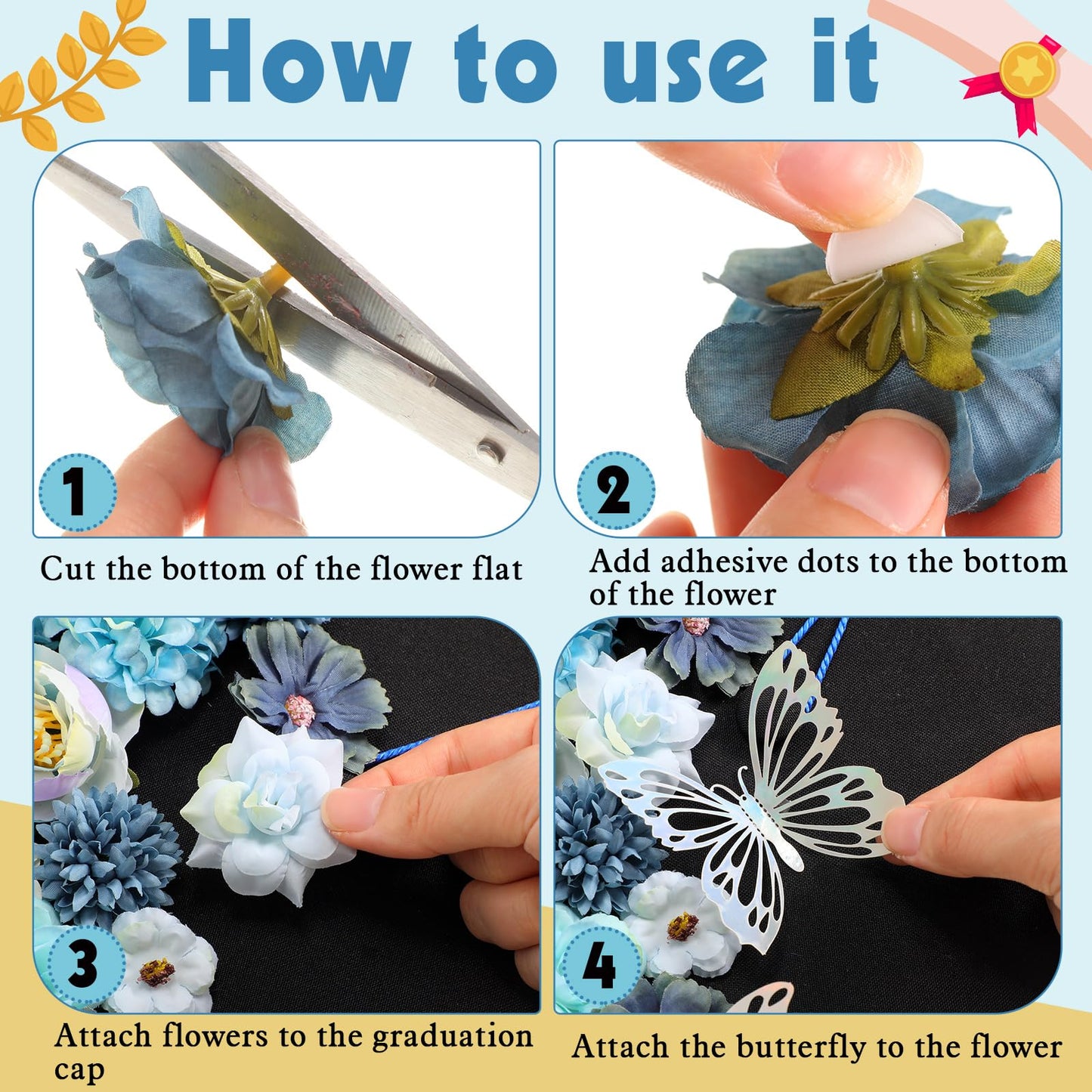 How to use it

1

Cut the bottom of the flower flat

2

Add adhesive dots to the bottom of the flower

3

Attach flowers to the graduation cap

4

Attach the butterfly to the flower