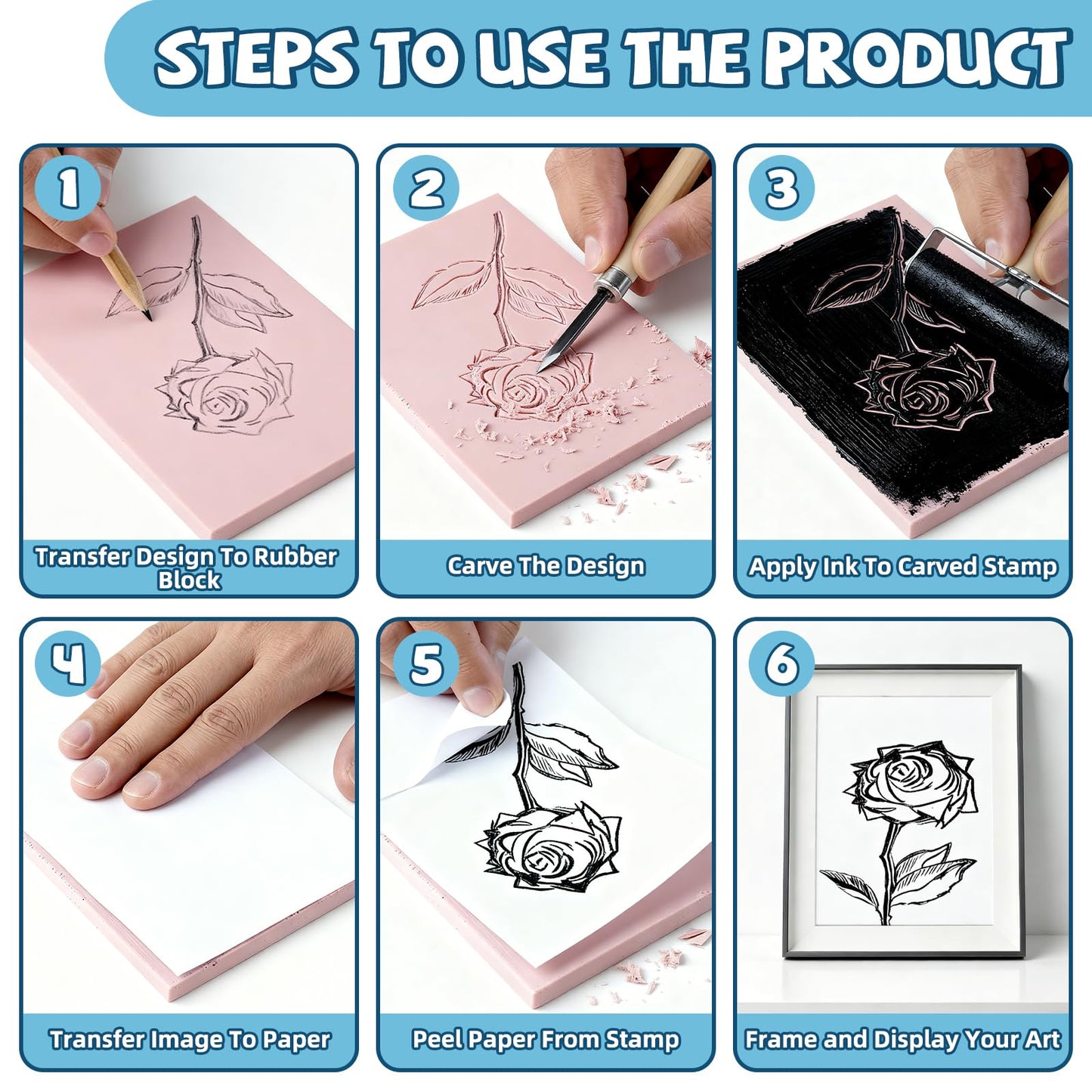 STEPS TO USE THE PRODUCT

1
Transfer Design To Rubber Block

2
Carve The Design

3
Apply Ink To Carved Stamp

4
Transfer Image To Paper

5
Peel Paper From Stamp

6
Frame and Display Your Art