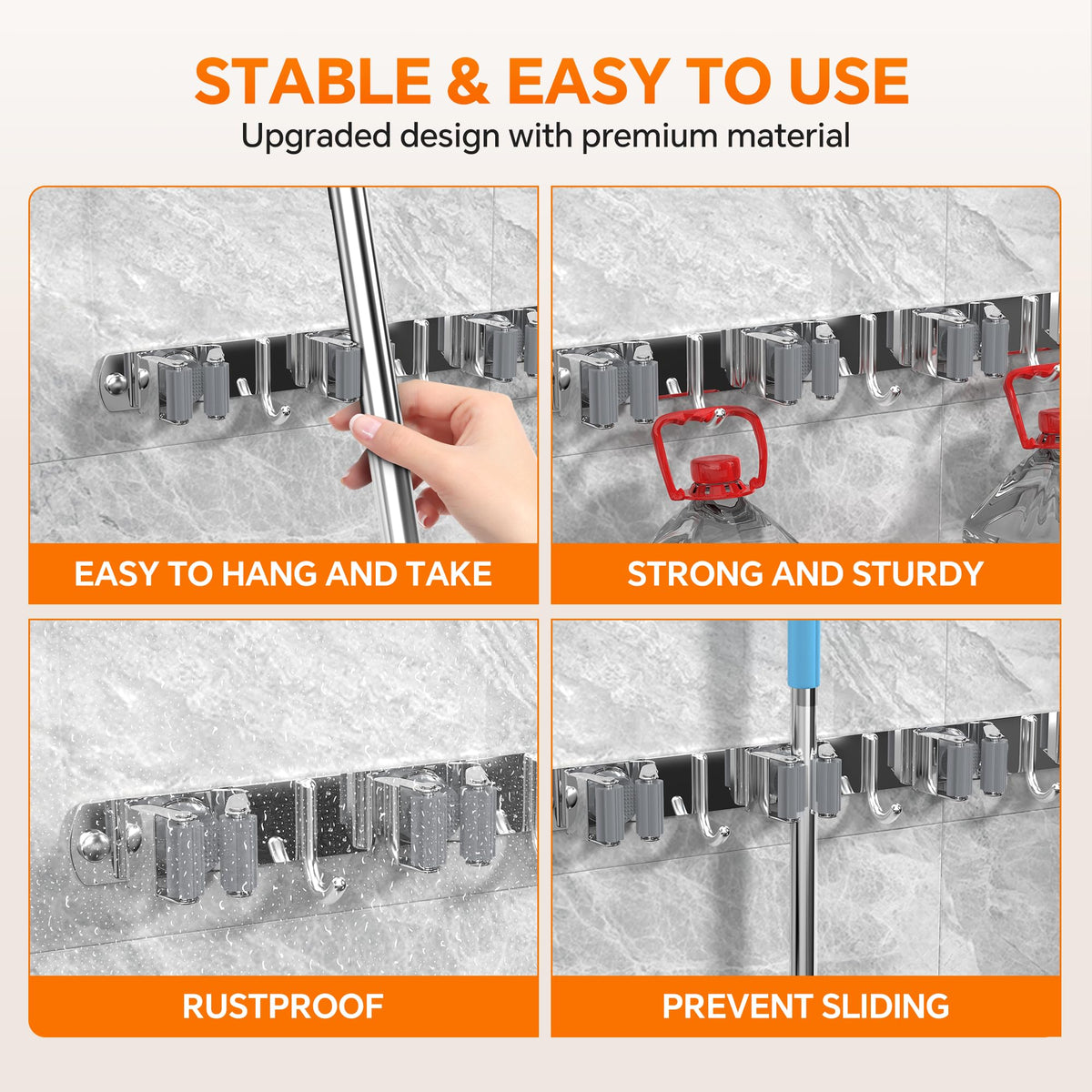 STABLE & EASY TO USE

Upgraded design with premium material

EASY TO HANG AND TAKE

STRONG AND STURDY

RUSTPROOF

PREVENT SLIDING