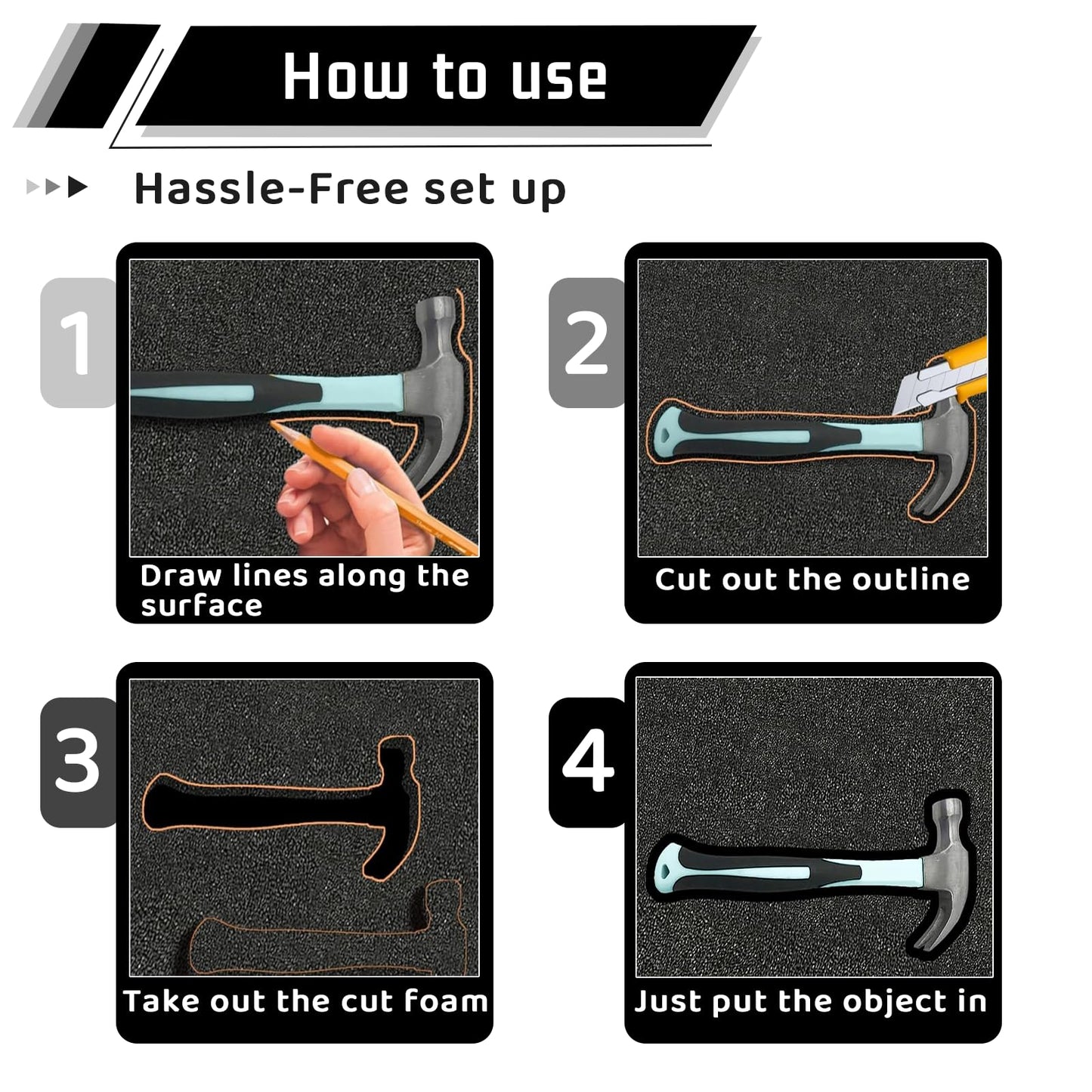 How to use

Hassle-Free set up

1

Draw lines along the surface

2

Cut out the outline

3

Take out the cut foam

4

Just put the object in