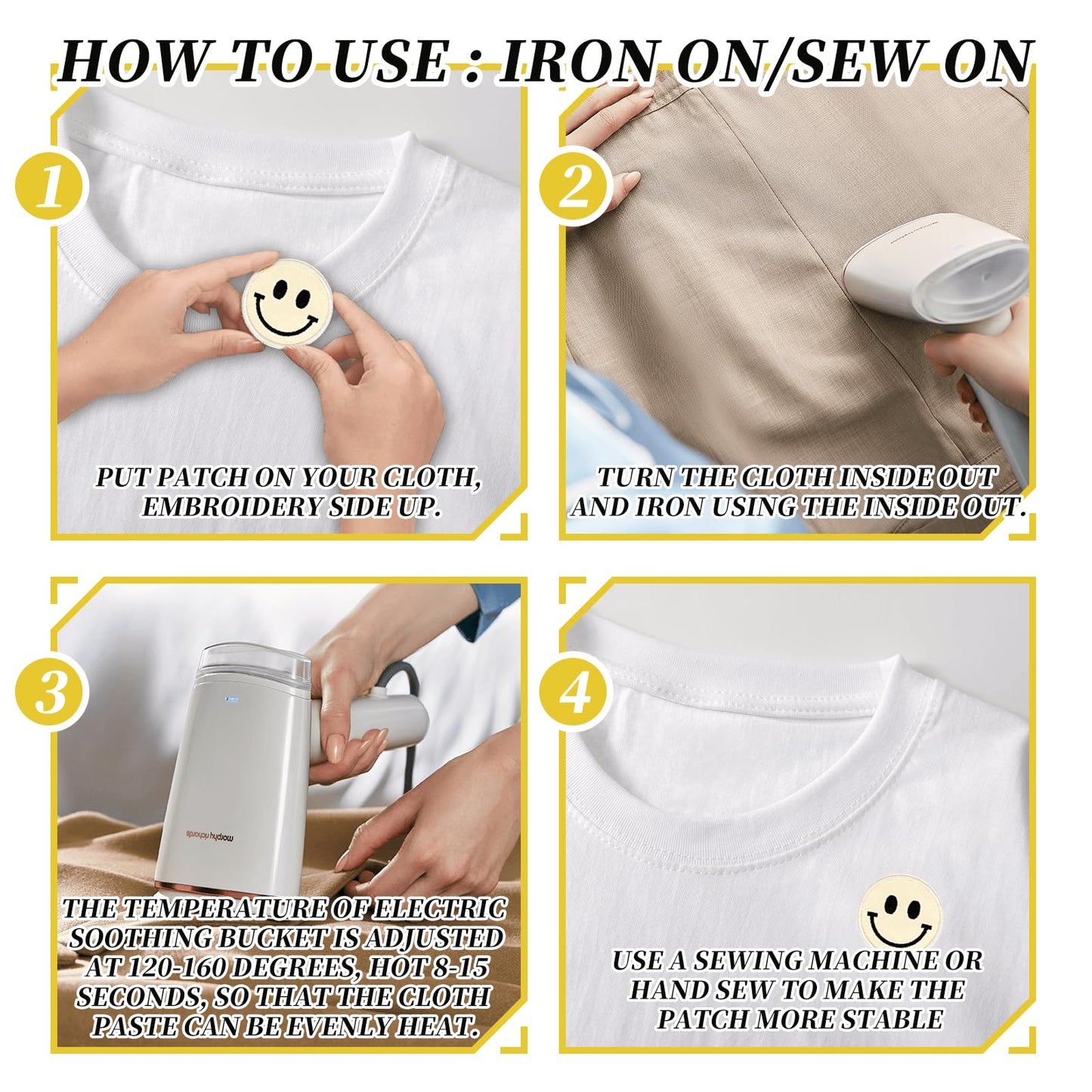 HOW TO USE : IRON ON/SEW ON

1

PUT PATCH ON YOUR CLOTH, EMBROIDERY SIDE UP.

2

TURN THE CLOTH INSIDE OUT AND IRON USING THE INSIDE OUT.

3

morphy richards

THE TEMPERATURE OF ELECTRIC SOOTHING BUCKET IS ADJUSTED AT 120-160 DEGREES, HOT 8-15 SECONDS, SO THAT THE CLOTH PASTE CAN BE EVENLY HEAT.

4

USE A SEWING MACHINE OR HAND SEW TO MAKE THE PATCH MORE STABLE