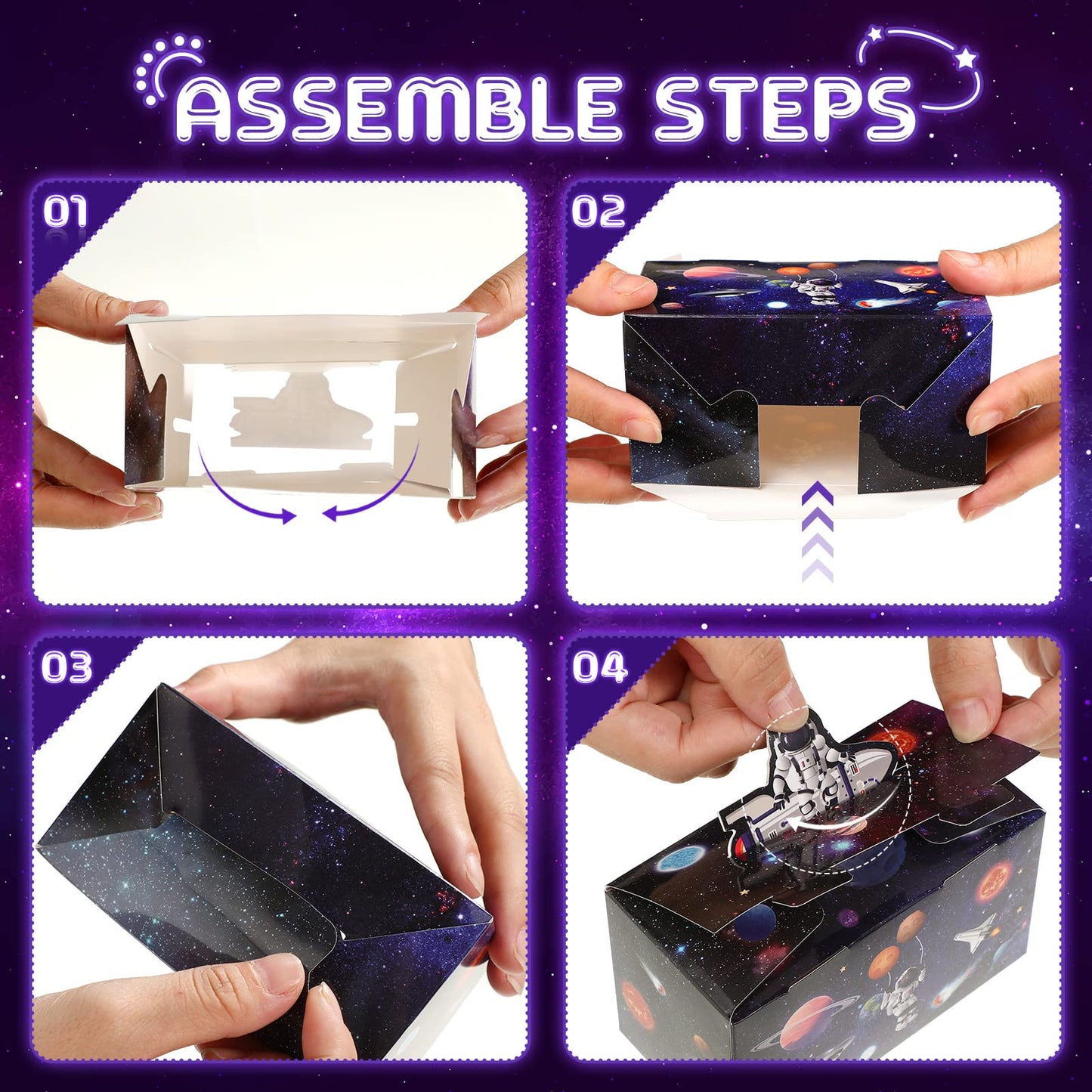 ASSEMBLE STEPS

01

02

03

04