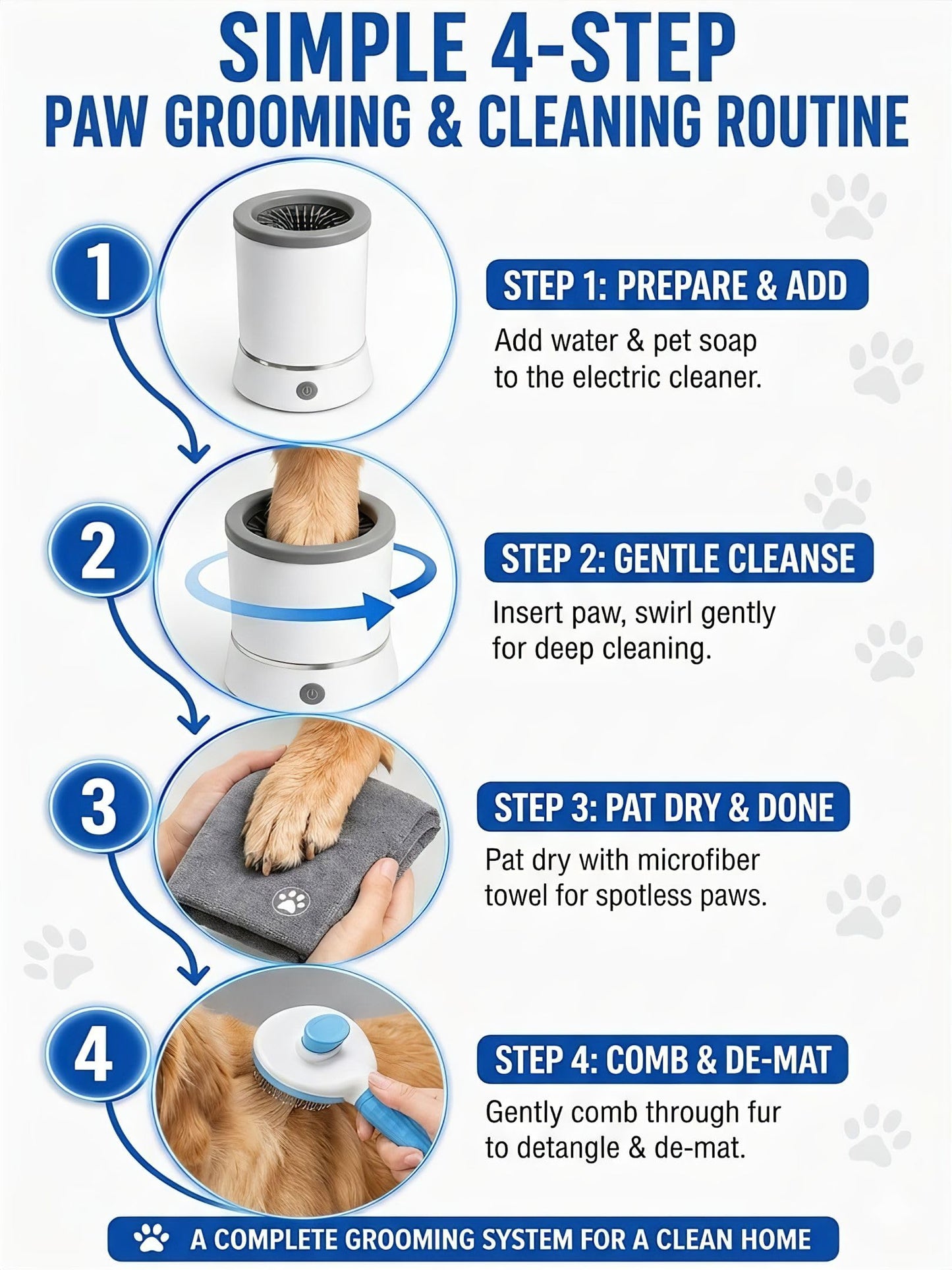 SIMPLE 4-STEP
PAW GROOMING & CLEANING ROUTINE

1

STEP 1: PREPARE & ADD

Add water & pet soap to the electric cleaner.

2

STEP 2: GENTLE CLEANSE

Insert paw, swirl gently for deep cleaning.

3

STEP 3: PAT DRY & DONE

Pat dry with microfiber towel for spotless paws.

4

STEP 4: COMB & DE-MAT

Gently comb through fur to detangle & de-mat.

A COMPLETE GROOMING SYSTEM FOR A CLEAN HOME