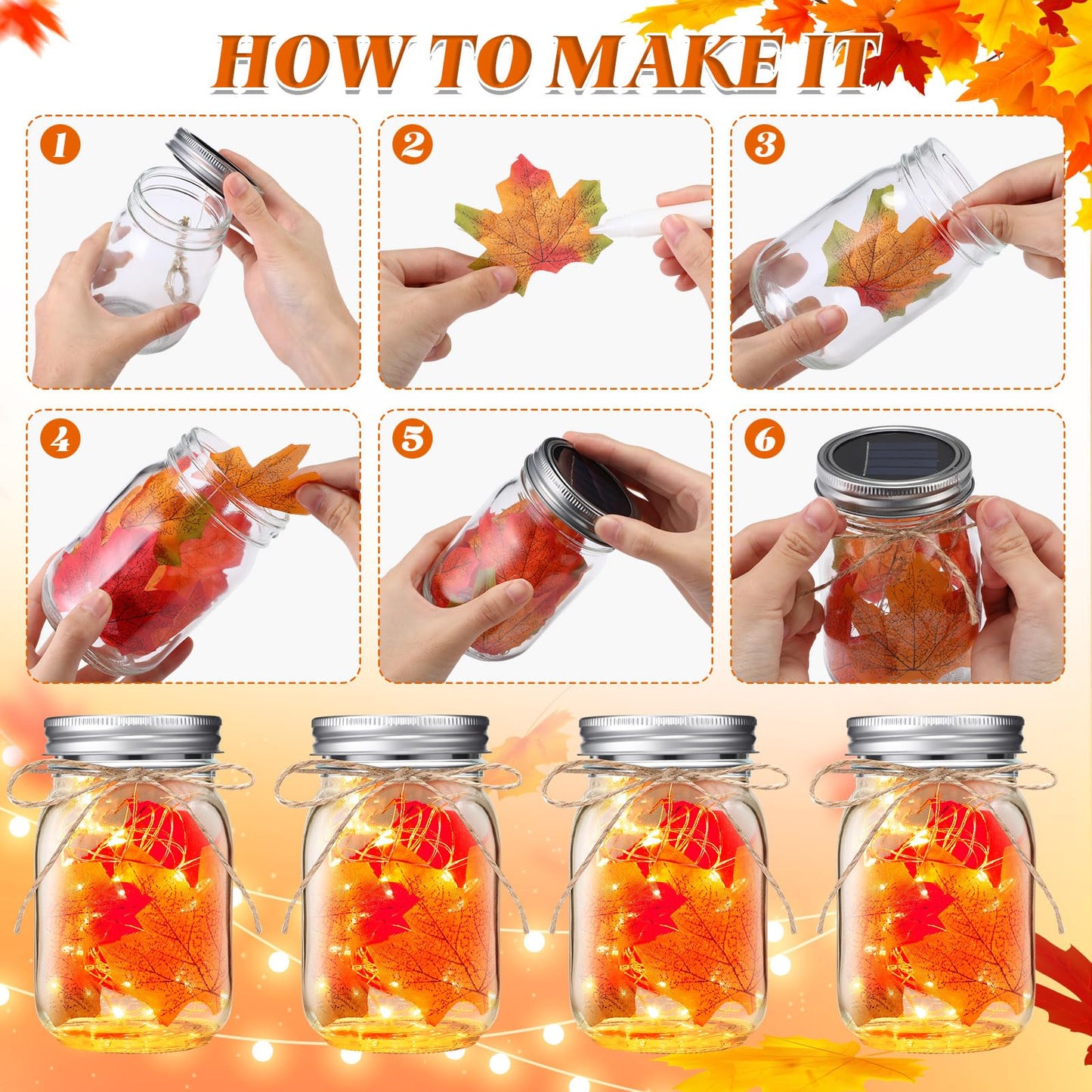 HOW TO MAKE IT

1

2

3

4

5

6