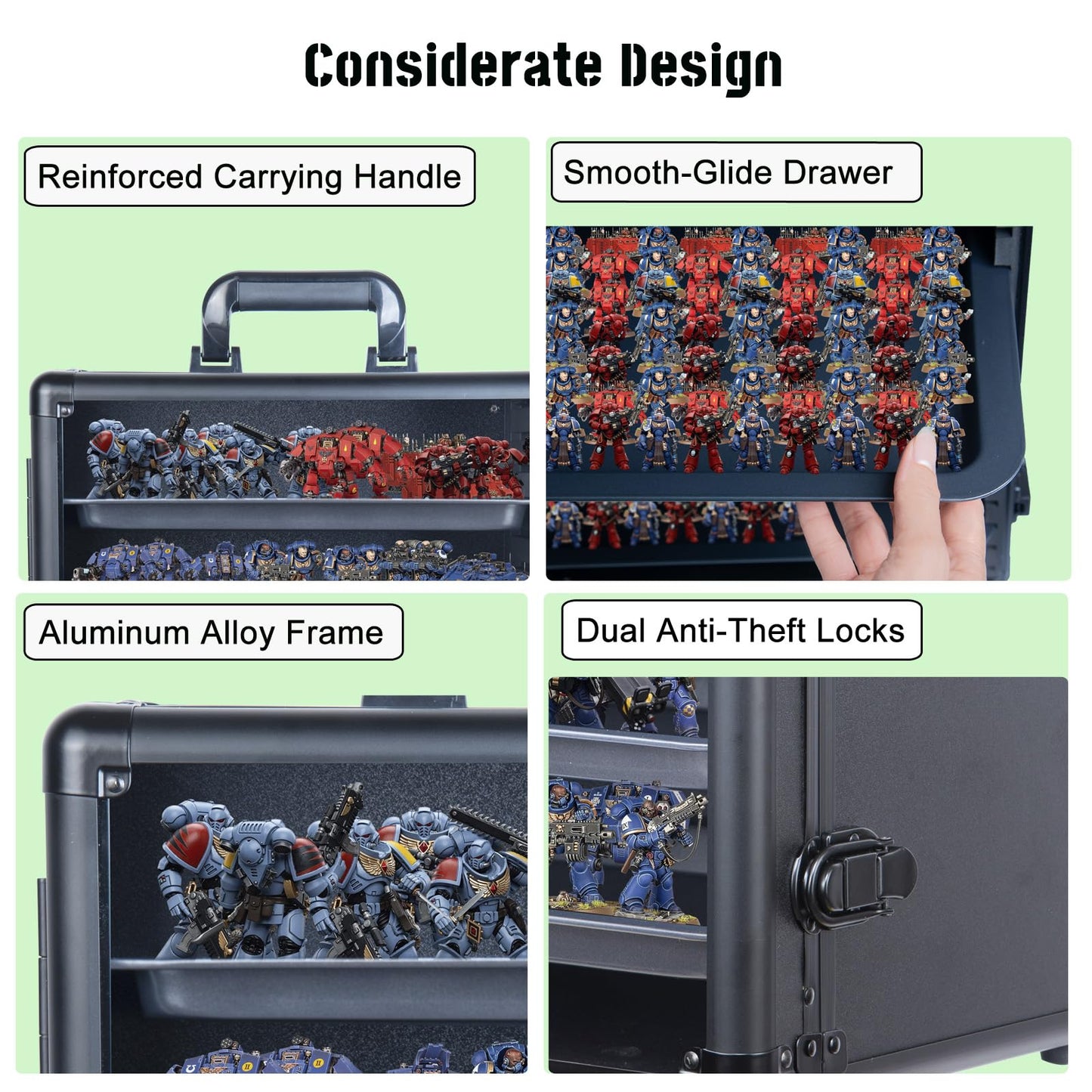 Considerate Design

Reinforced Carrying Handle

Smooth-Glide Drawer

Aluminum Alloy Frame

Dual Anti-Theft Locks