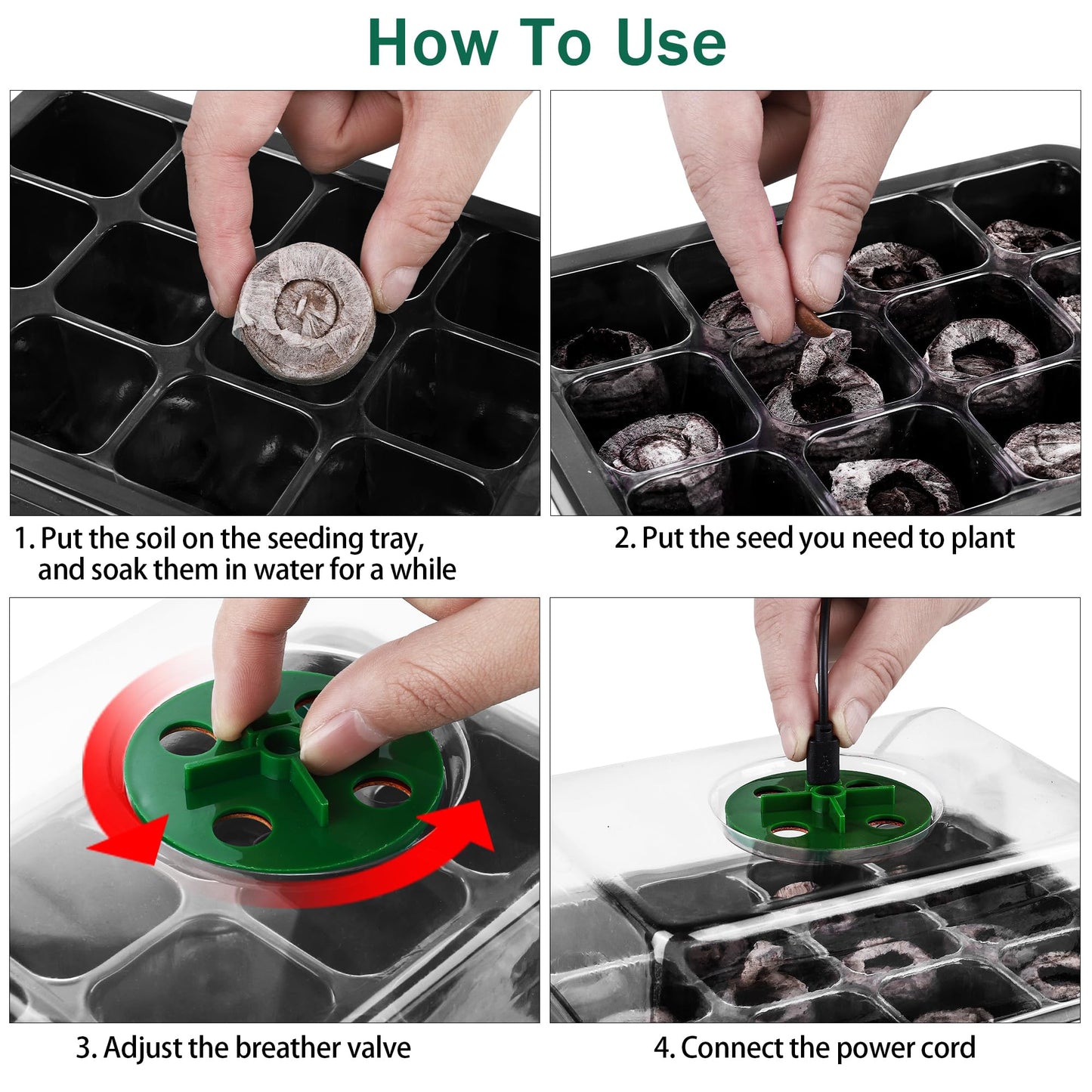 How To Use

1. Put the soil on the seeding tray, and soak them in water for a while

2. Put the seed you need to plant

3. Adjust the breather valve

4. Connect the power cord