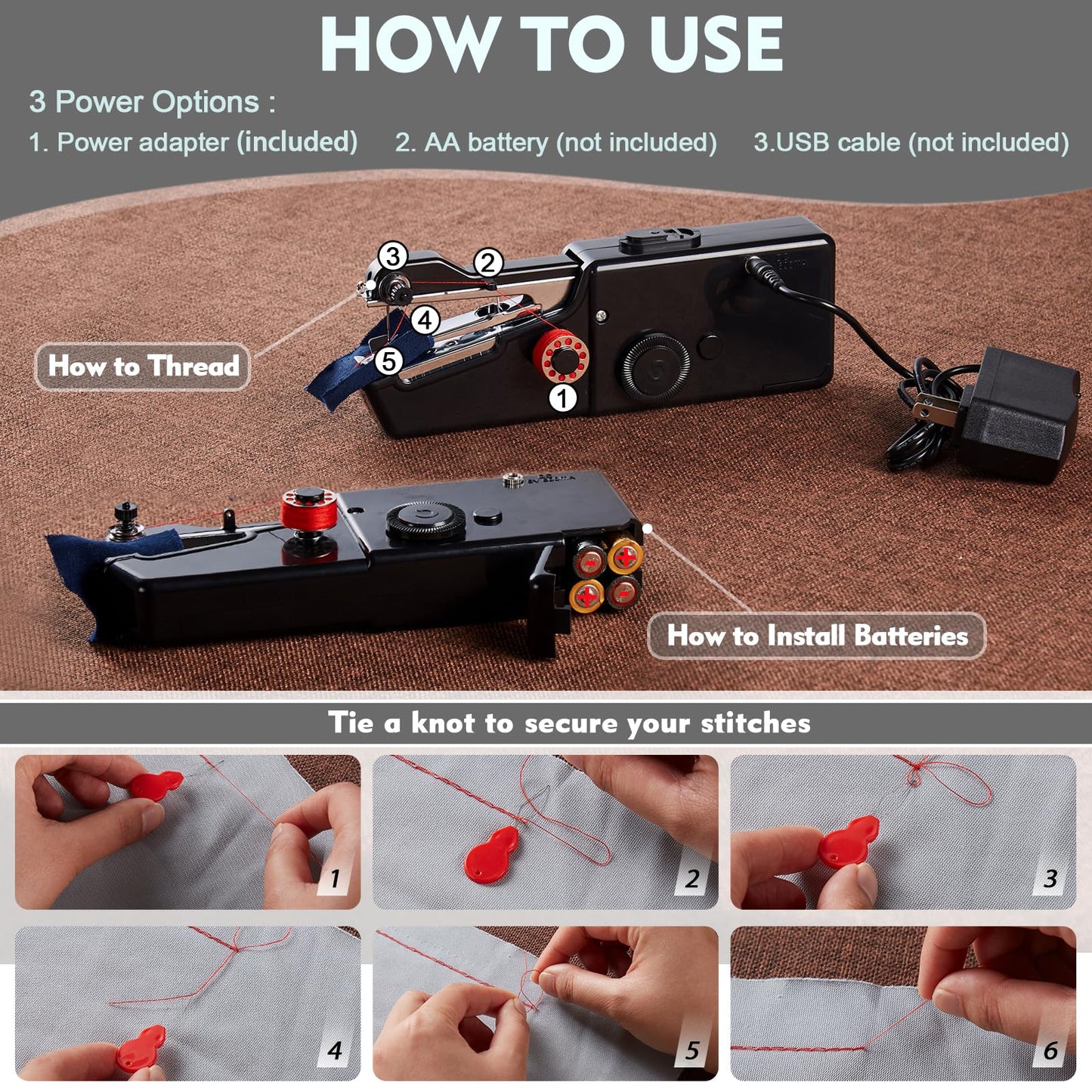 HOW TO USE

3 Power Options :

1. Power adapter (included)  2. AA battery (not included)  3.USB cable (not included)

3
2
4
5
1

How to Thread

How to Install Batteries

Tie a knot to secure your stitches

1
2
3
4
5
6