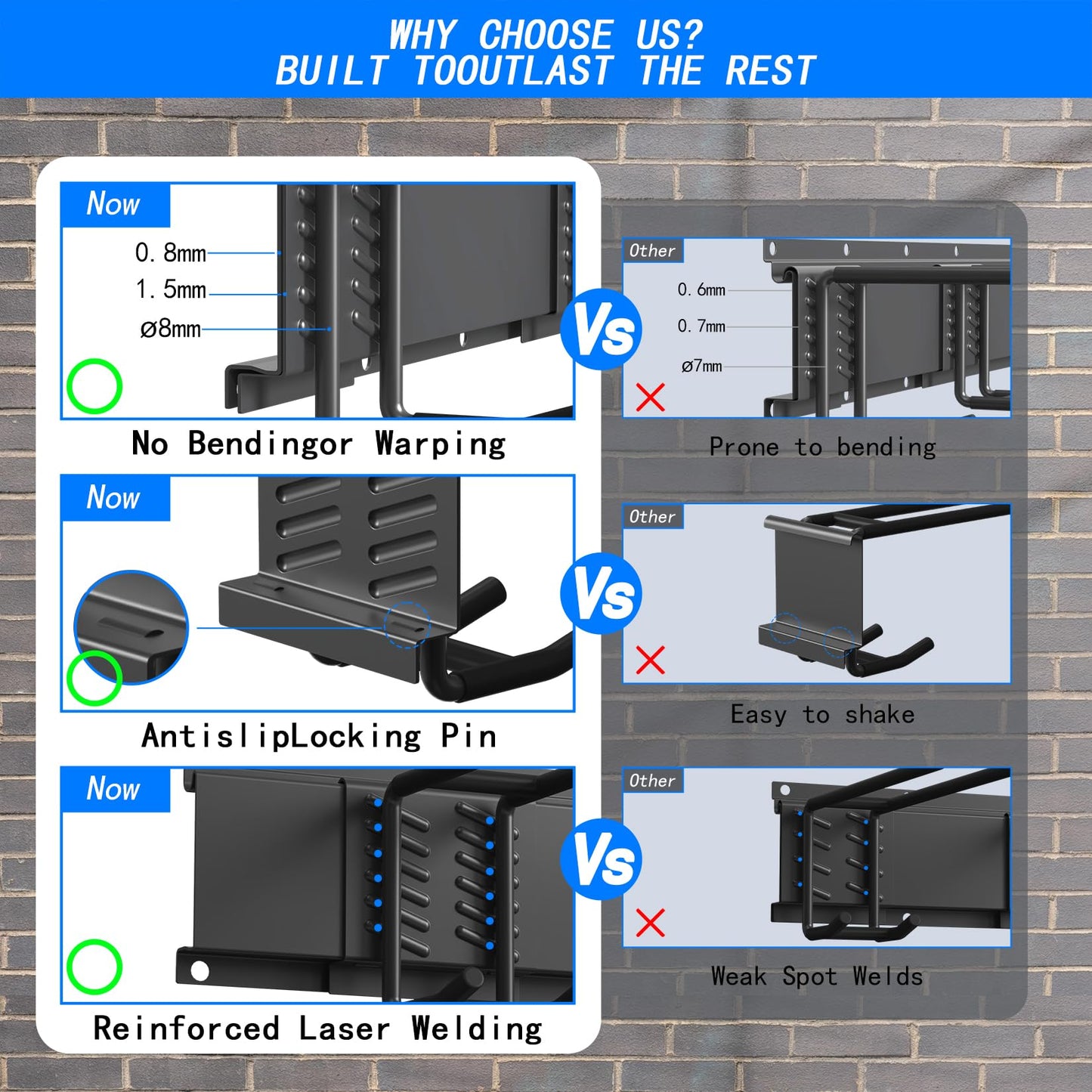 WHY CHOOSE US?
BUILT TOOUTLAST THE REST

Now
0.8mm
1.5mm
ø8mm
No Bendingor Warping

Vs

Other
0.6mm
0.7mm
ø7mm
Prone to bending

Now
AntislipLocking Pin

Vs

Other
Easy to shake

Now
Reinforced Laser Welding

Vs

Other
Weak Spot Welds