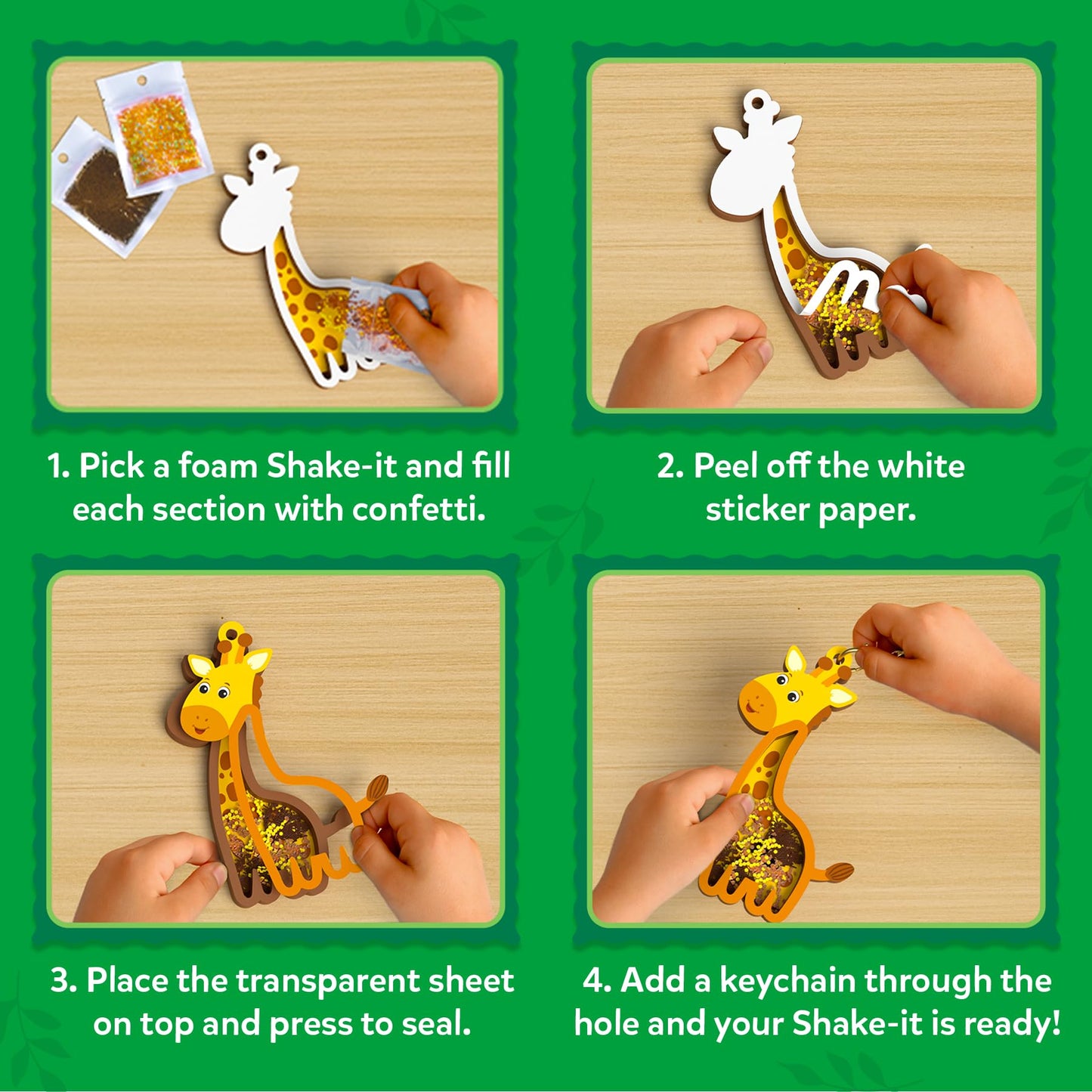 1. Pick a foam Shake-it and fill each section with confetti.

2. Peel off the white sticker paper.

3. Place the transparent sheet on top and press to seal.

4. Add a keychain through the hole and your Shake-it is ready!