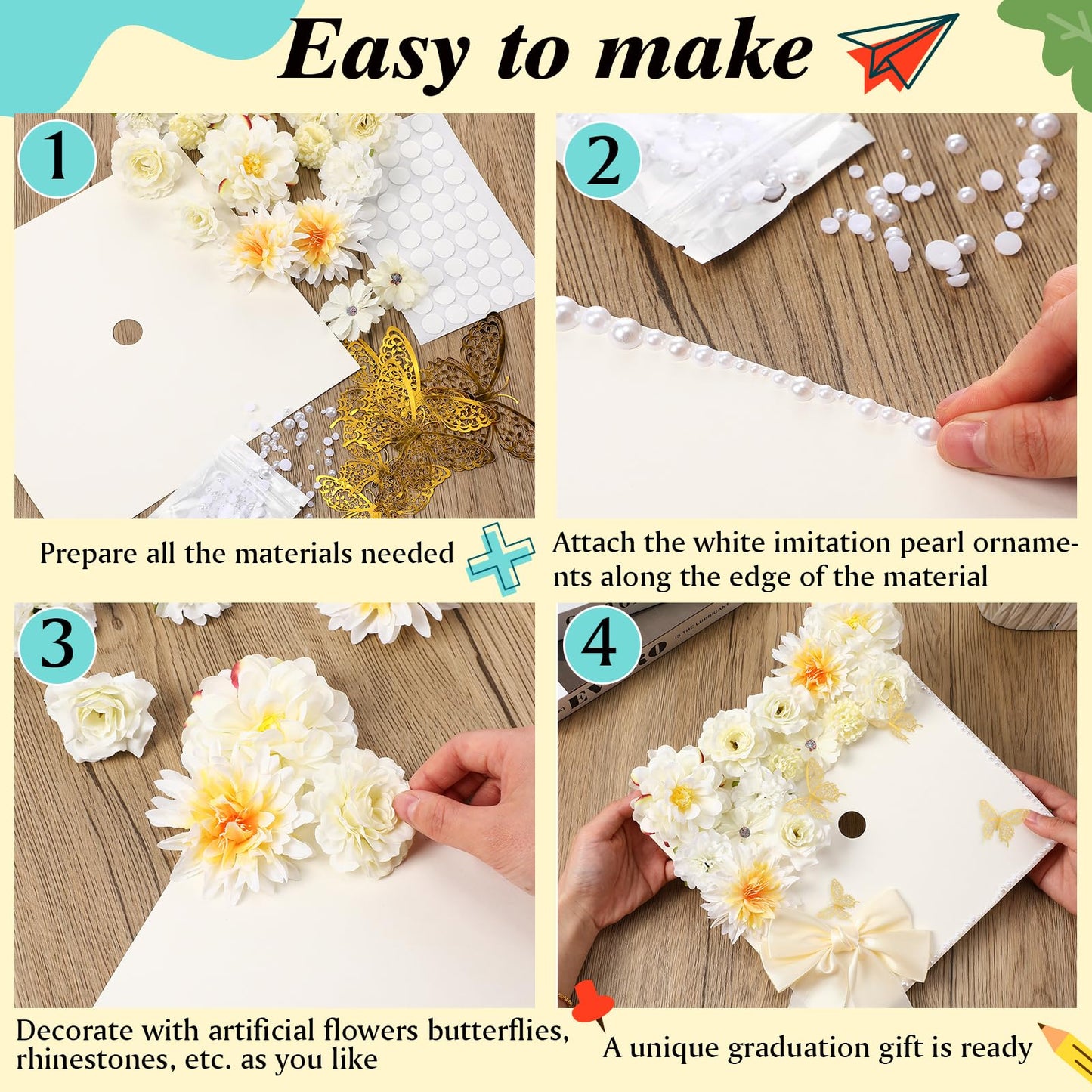 Easy to make

1

Prepare all the materials needed

2

Attach the white imitation pearl ornaments along the edge of the material

3

Decorate with artificial flowers butterflies, rhinestones, etc. as you like

4

A unique graduation gift is ready