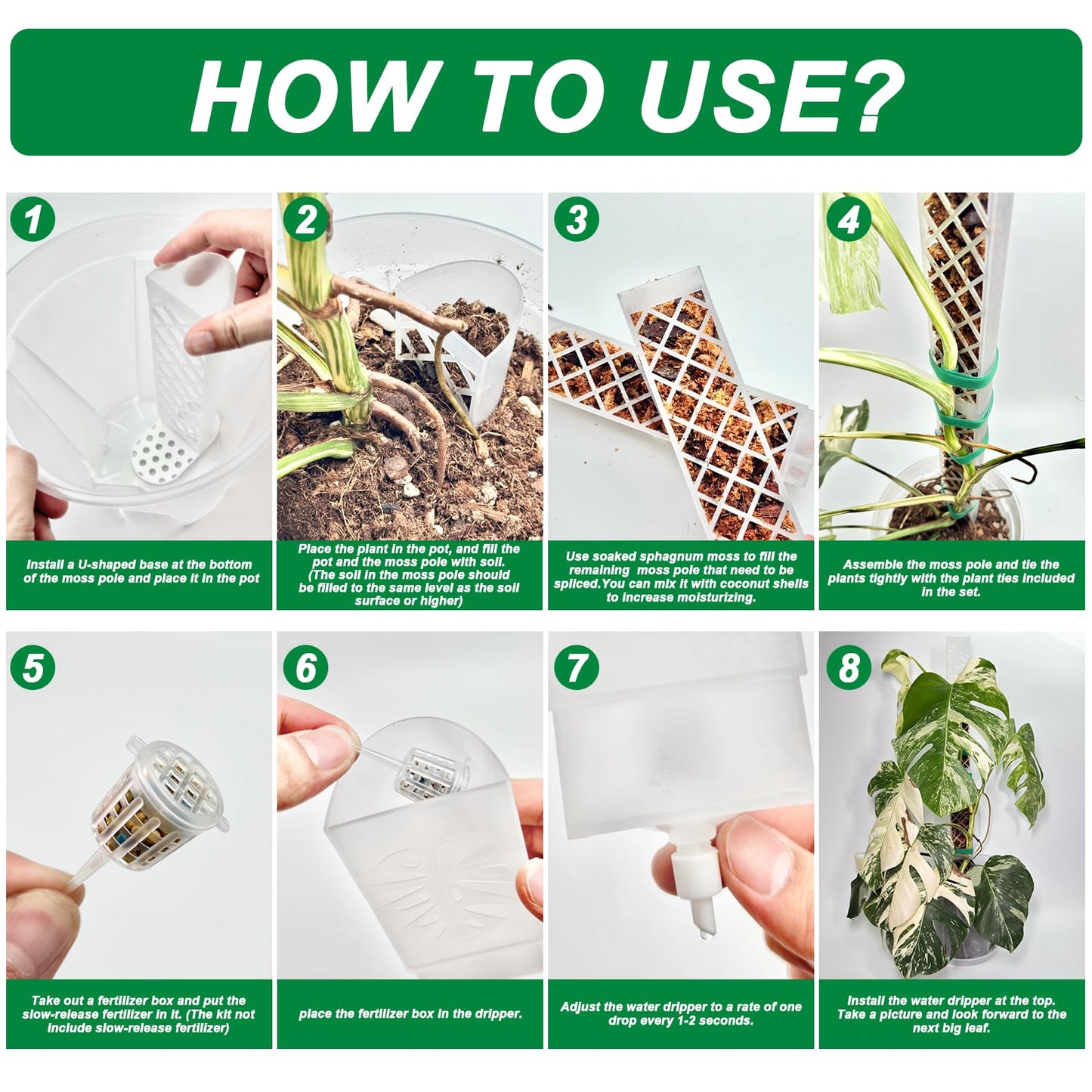 HOW TO USE?

1

Install a U-shaped base at the bottom of the moss pole and place it in the pot

2

Place the plant in the pot, and fill the pot and the moss pole with soil. (The soil in the moss pole should be filled to the same level as the soil surface or higher)

3

Use soaked sphagnum moss to fill the remaining moss pole that need to be spliced.You can mix it with coconut shells to increase moisturizing.

4

Assemble the moss pole and tie the plants tightly with the plant ties included in the set.

5

Take out a fertilizer box and put the slow-release fertilizer in it. (The kit not include slow-release fertilizer)

6

place the fertilizer box in the dripper.

7

Adjust the water dripper to a rate of one drop every 1-2 seconds.

8

Install the water dripper at the top. Take a picture and look forward to the next big leaf.