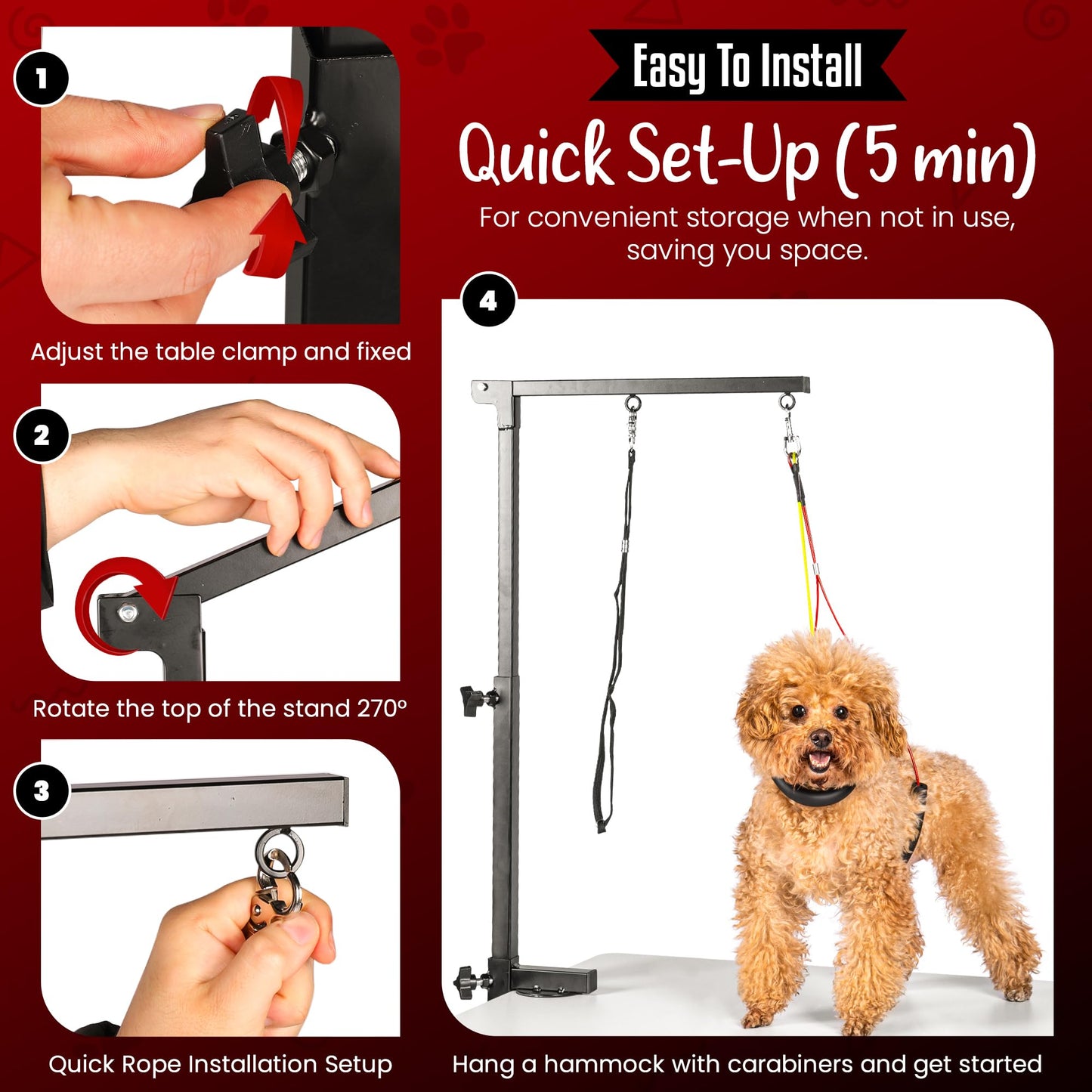 Easy To Install

Quick Set-Up (5 min)

For convenient storage when not in use, saving you space.

1

Adjust the table clamp and fixed

2

Rotate the top of the stand 270°

3

Quick Rope Installation Setup

4

Hang a hammock with carabiners and get started