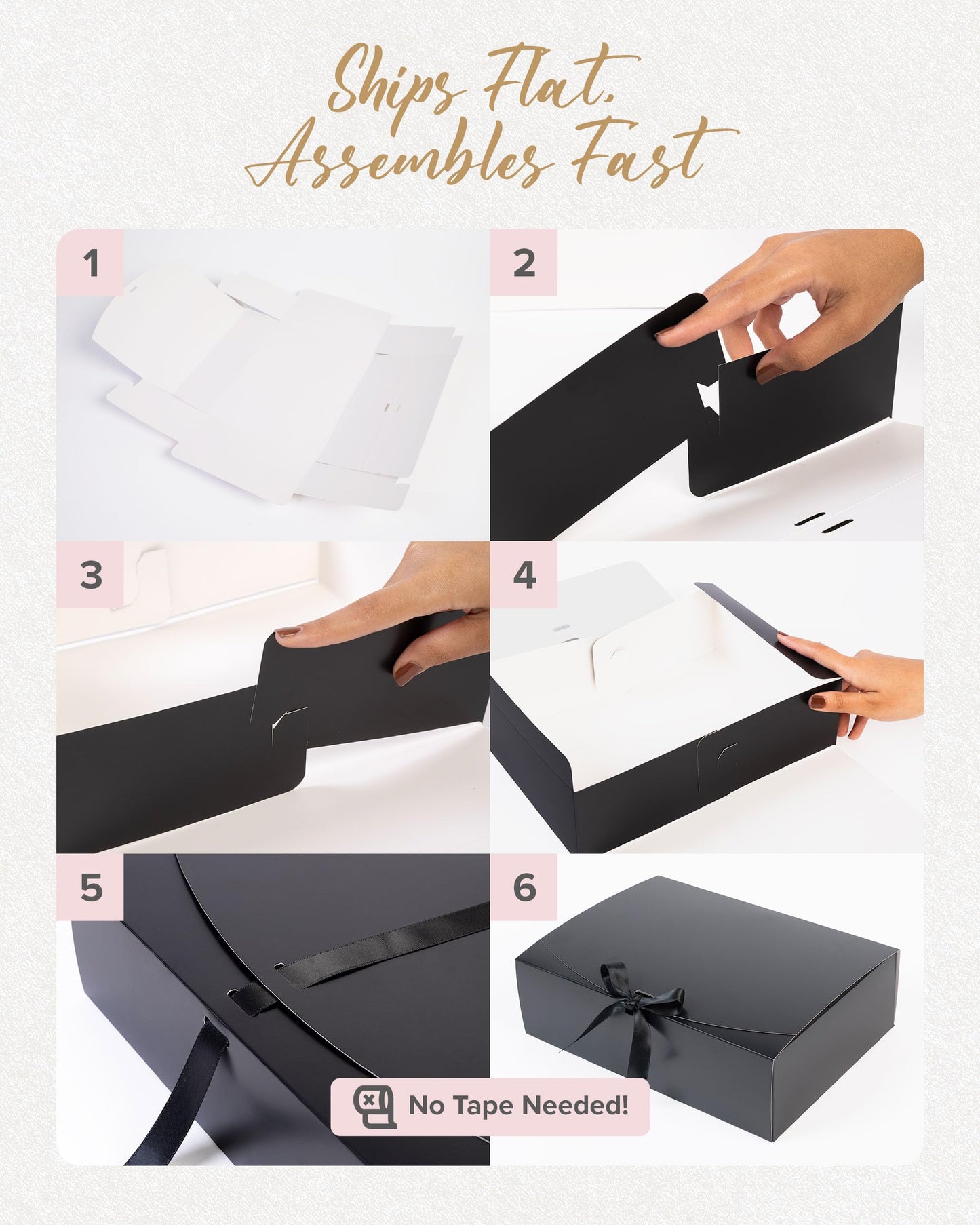 Ships Flat, Assembles Fast

1

2

3

4

5

6

No Tape Needed!