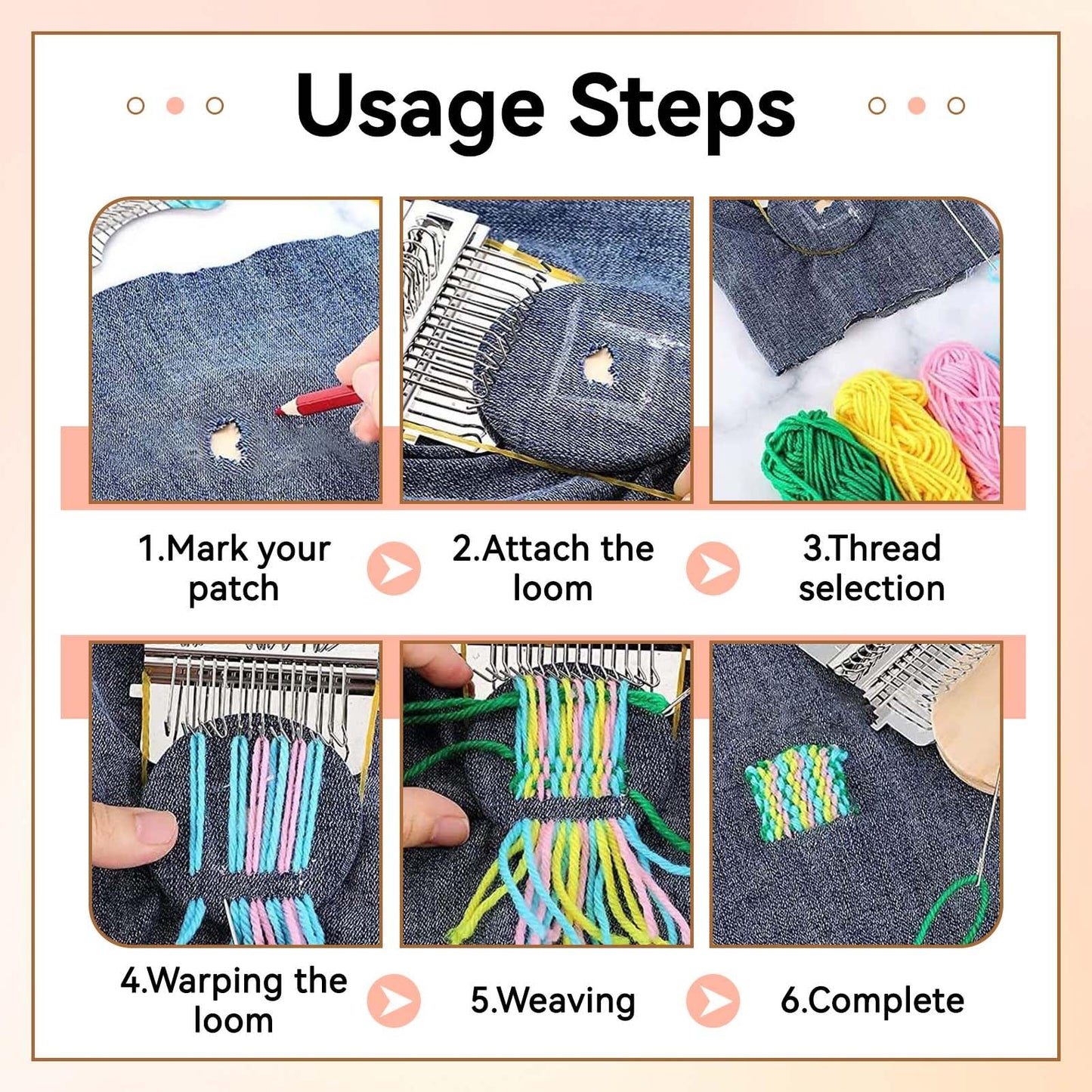 Usage Steps

1.Mark your patch

2.Attach the loom

3.Thread selection

4.Warping the loom

5.Weaving

6.Complete