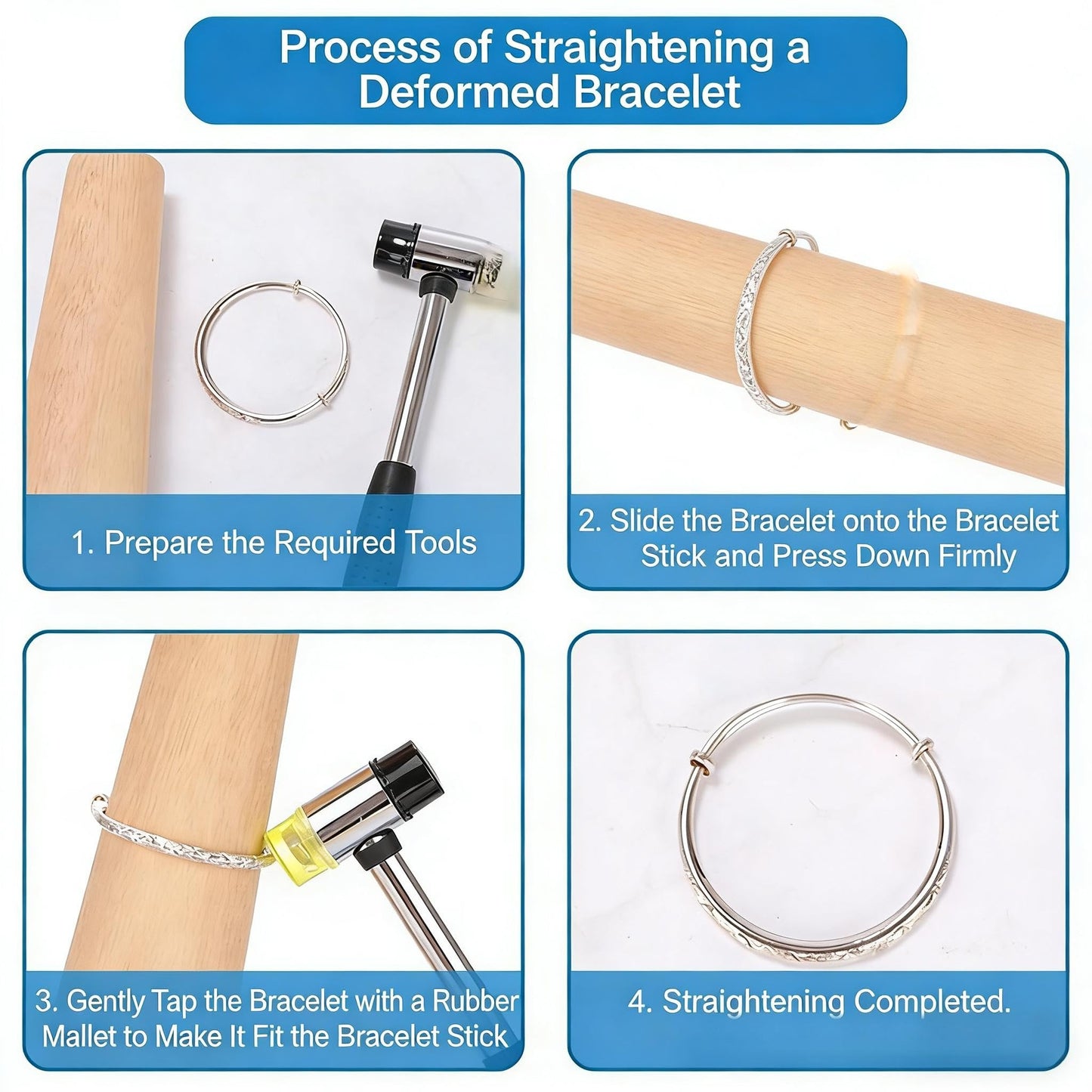 Process of Straightening a Deformed Bracelet

1. Prepare the Required Tools

2. Slide the Bracelet onto the Bracelet Stick and Press Down Firmly

3. Gently Tap the Bracelet with a Rubber Mallet to Make It Fit the Bracelet Stick

4. Straightening Completed.