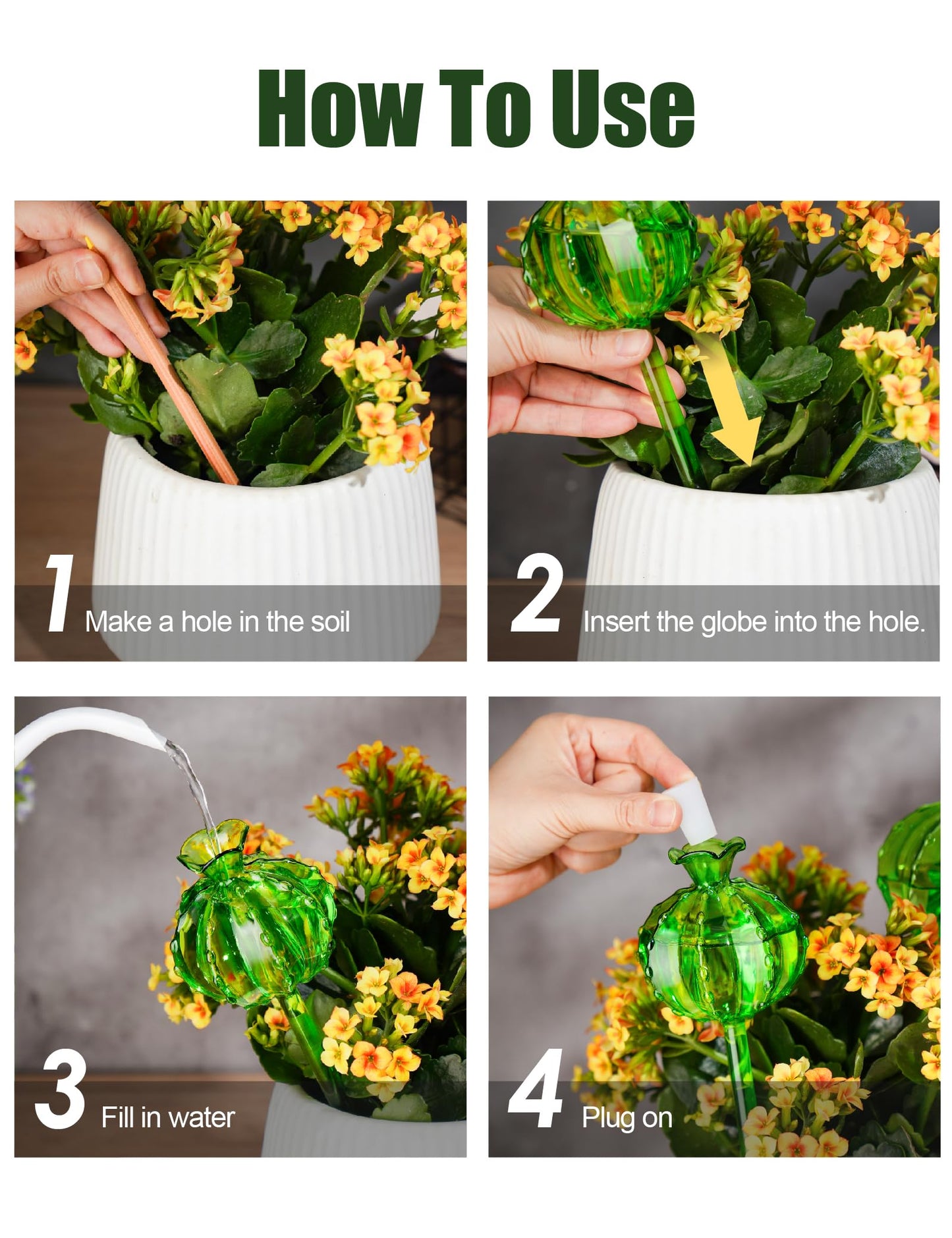 How To Use

1 Make a hole in the soil

2 Insert the globe into the hole.

3 Fill in water

4 Plug on