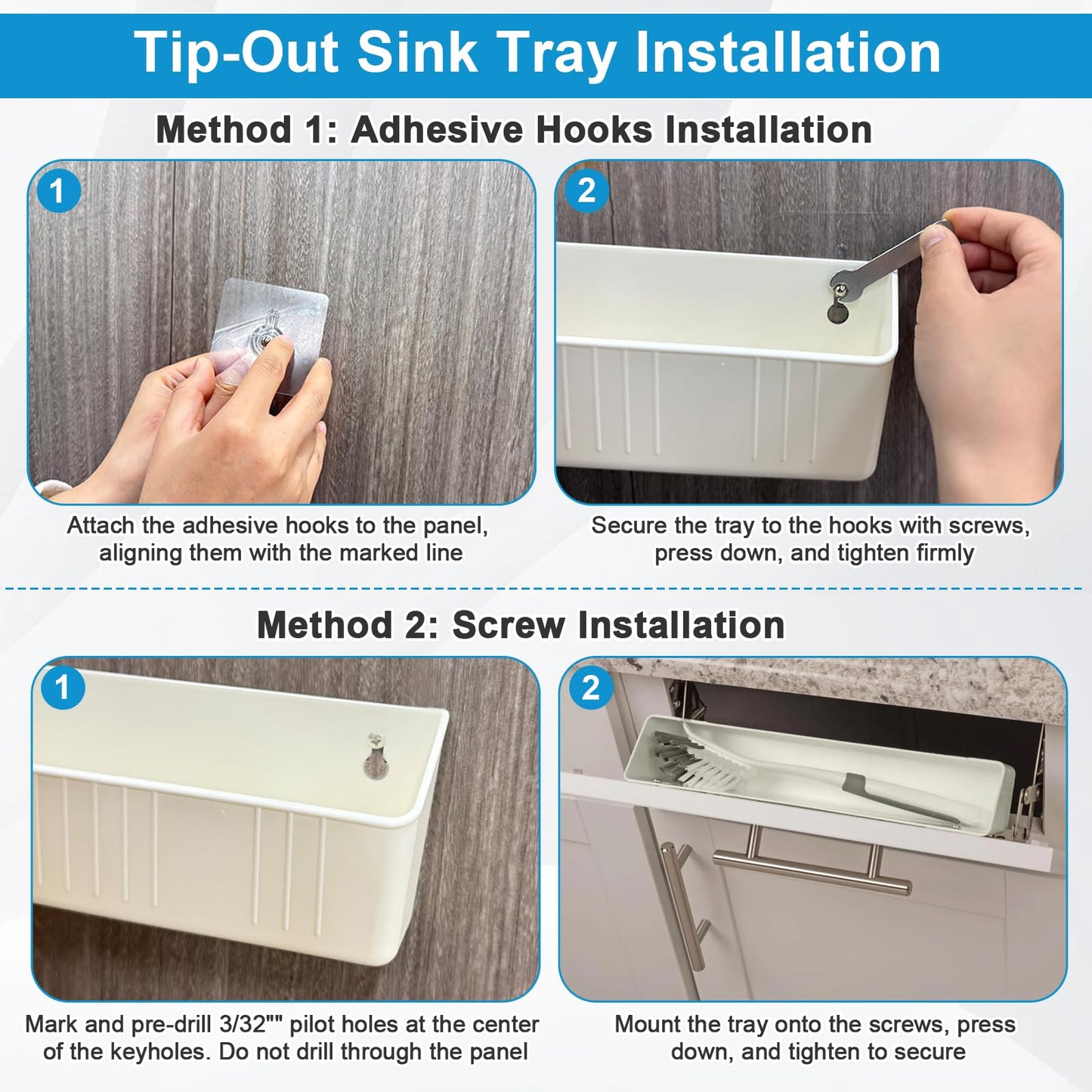 Tip-Out Sink Tray Installation

Method 1: Adhesive Hooks Installation

1

Attach the adhesive hooks to the panel, aligning them with the marked line

2

Secure the tray to the hooks with screws, press down, and tighten firmly

Method 2: Screw Installation

1

Mark and pre-drill 3/32"" pilot holes at the center of the keyholes. Do not drill through the panel

2

Mount the tray onto the screws, press down, and tighten to secure