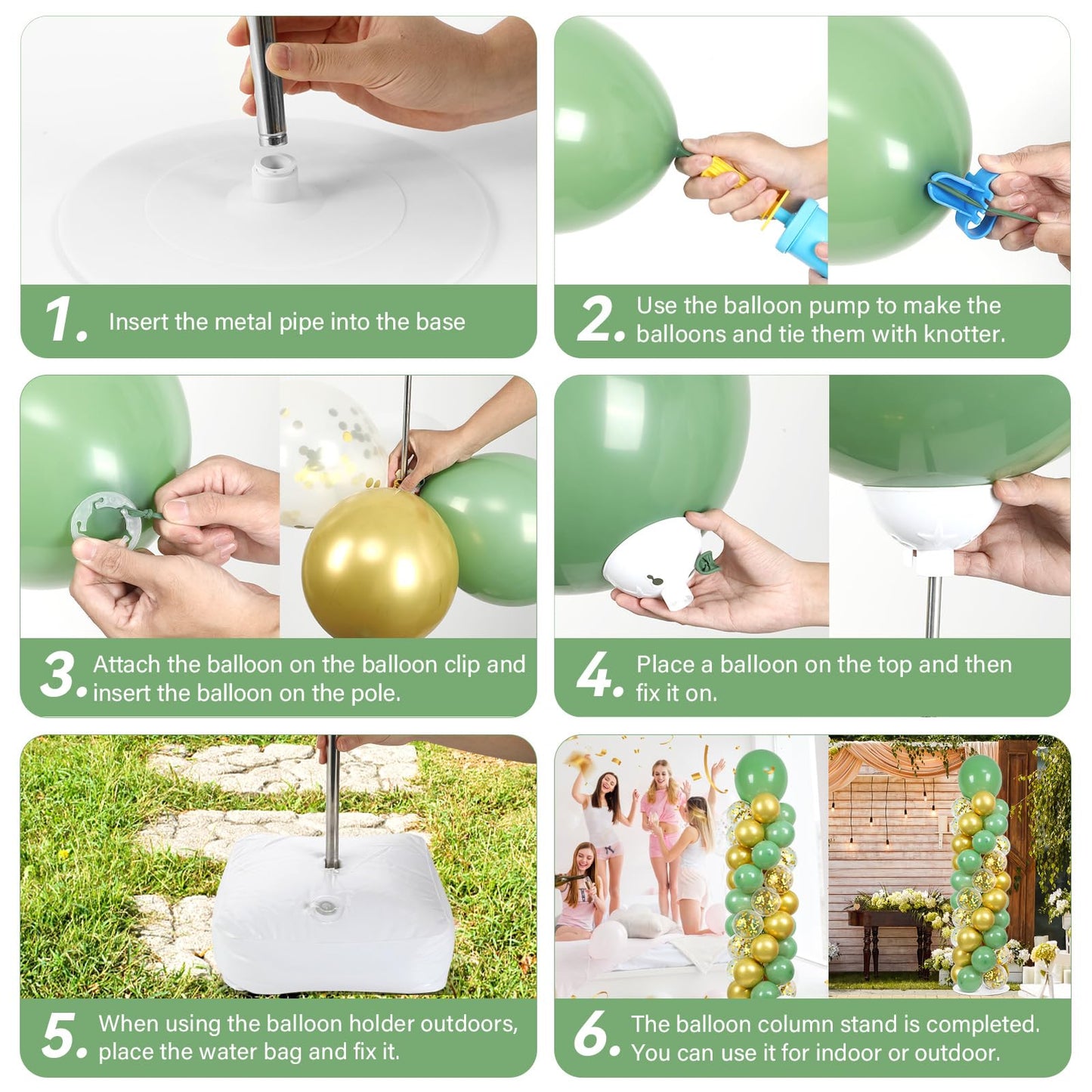 1. Insert the metal pipe into the base

2. Use the balloon pump to make the balloons and tie them with knotter.

3. Attach the balloon on the balloon clip and insert the balloon on the pole.

4. Place a balloon on the top and then fix it on.

5. When using the balloon holder outdoors, place the water bag and fix it.

6. The balloon column stand is completed. You can use it for indoor or outdoor.