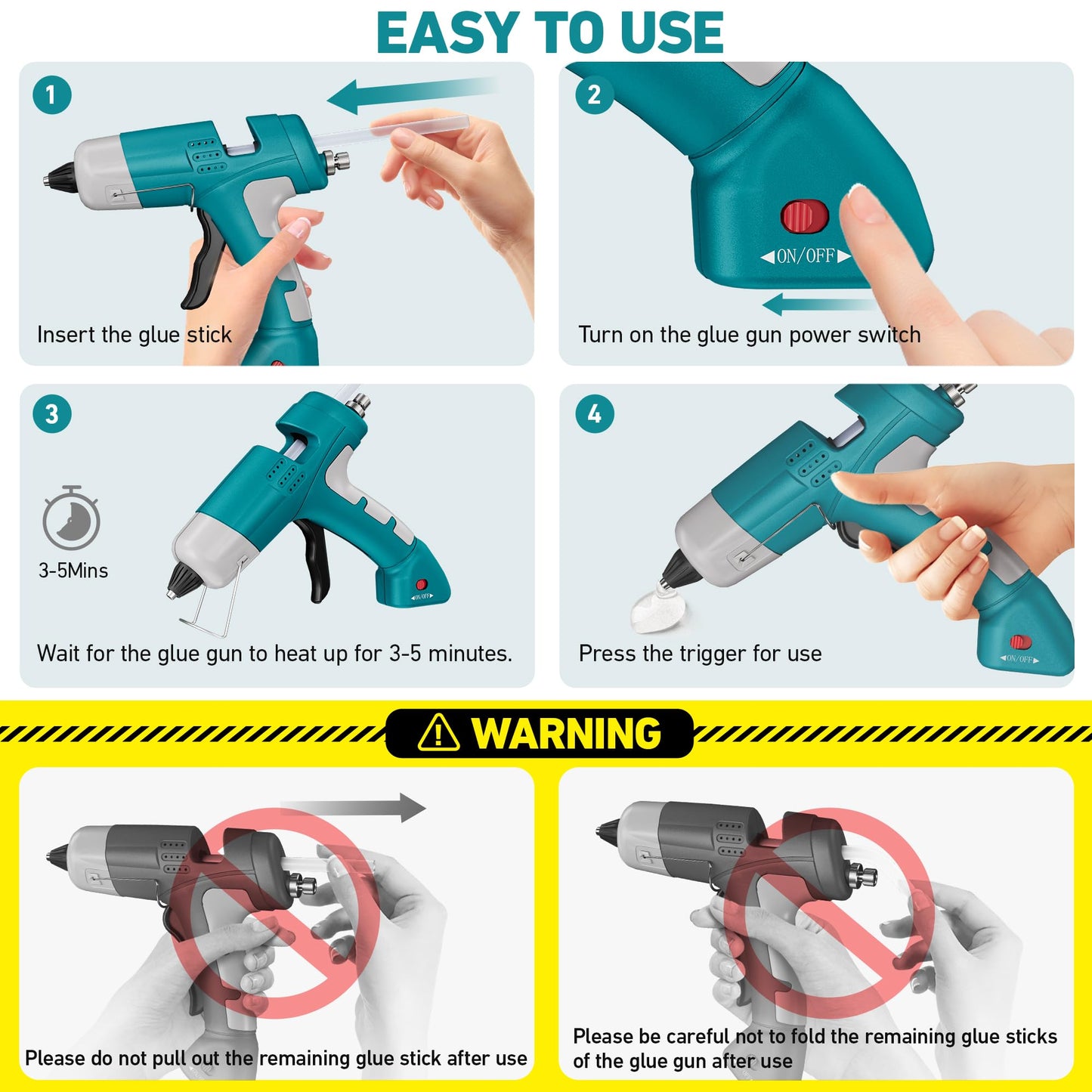 EASY TO USE

1

Insert the glue stick

2

ON/OFF

Turn on the glue gun power switch

3

3-5Mins

ON/OFF

Wait for the glue gun to heat up for 3-5 minutes.

4

ON/OFF

Press the trigger for use

WARNING

Please do not pull out the remaining glue stick after use

Please be careful not to fold the remaining glue sticks of the glue gun after use