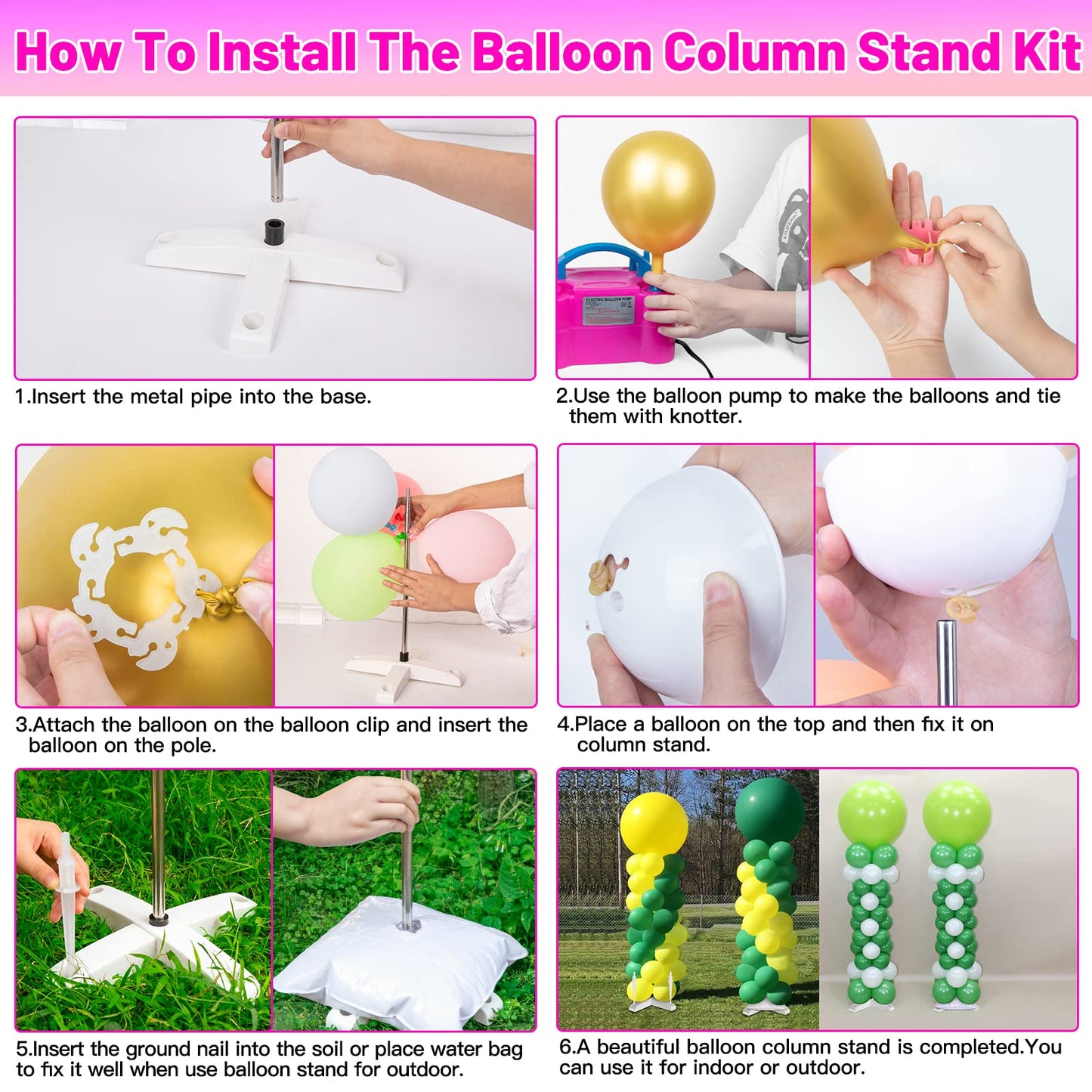 How To Install The Balloon Column Stand Kit

ELECTRIC BALLOON PUMP

1.Insert the metal pipe into the base.

2.Use the balloon pump to make the balloons and tie them with knotter.

3.Attach the balloon on the balloon clip and insert the balloon on the pole.

4.Place a balloon on the top and then fix it on column stand.

5.Insert the ground nail into the soil or place water bag to fix it well when use balloon stand for outdoor.

6.A beautiful balloon column stand is completed.You can use it for indoor or outdoor.