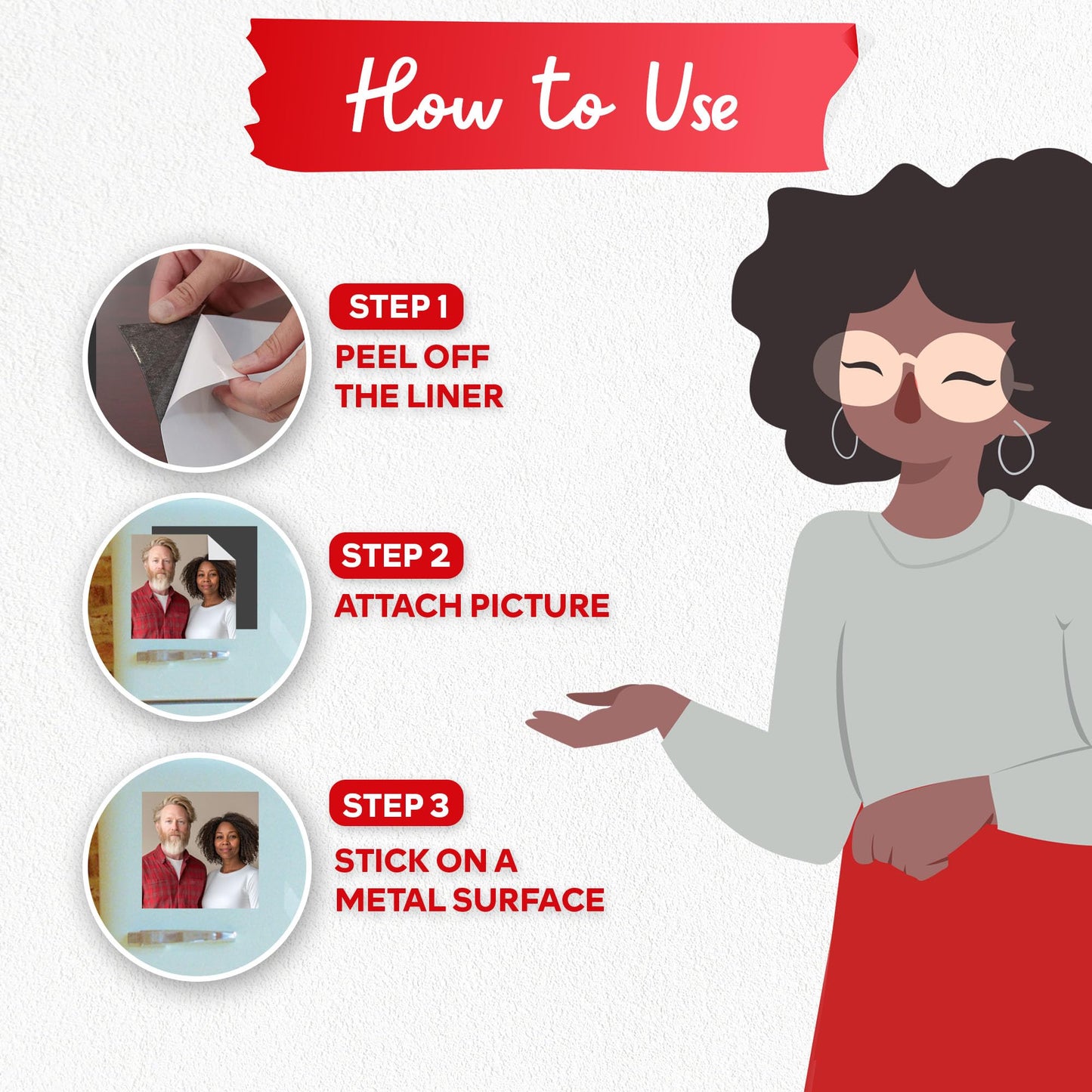 How to Use

STEP 1
PEEL OFF THE LINER

STEP 2
ATTACH PICTURE

STEP 3
STICK ON A METAL SURFACE