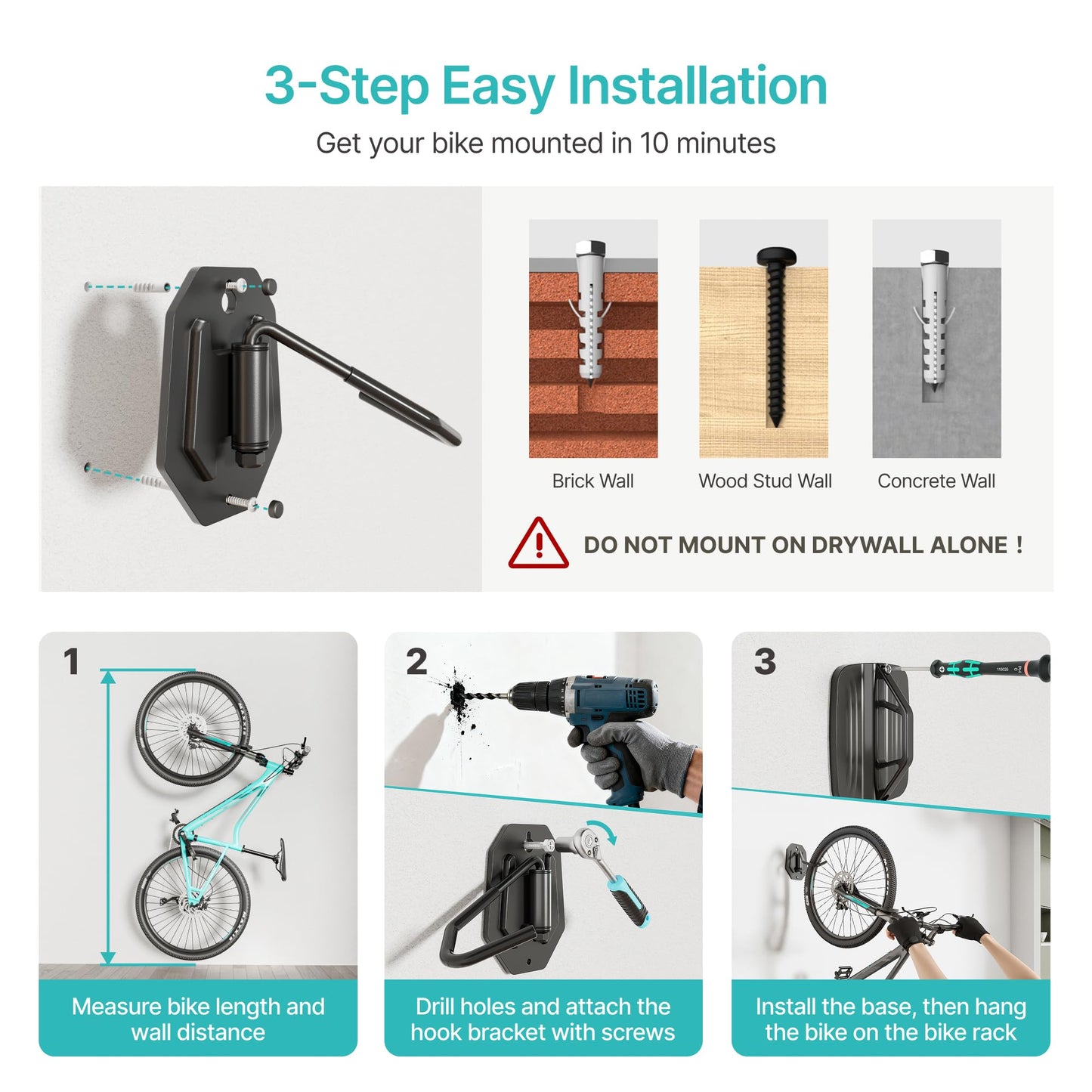 3-Step Easy Installation

Get your bike mounted in 10 minutes

Brick Wall

Wood Stud Wall

Concrete Wall

DO NOT MOUNT ON DRYWALL ALONE !

1

Measure bike length and wall distance

2

Drill holes and attach the hook bracket with screws

3

Install the base, then hang the bike on the bike rack