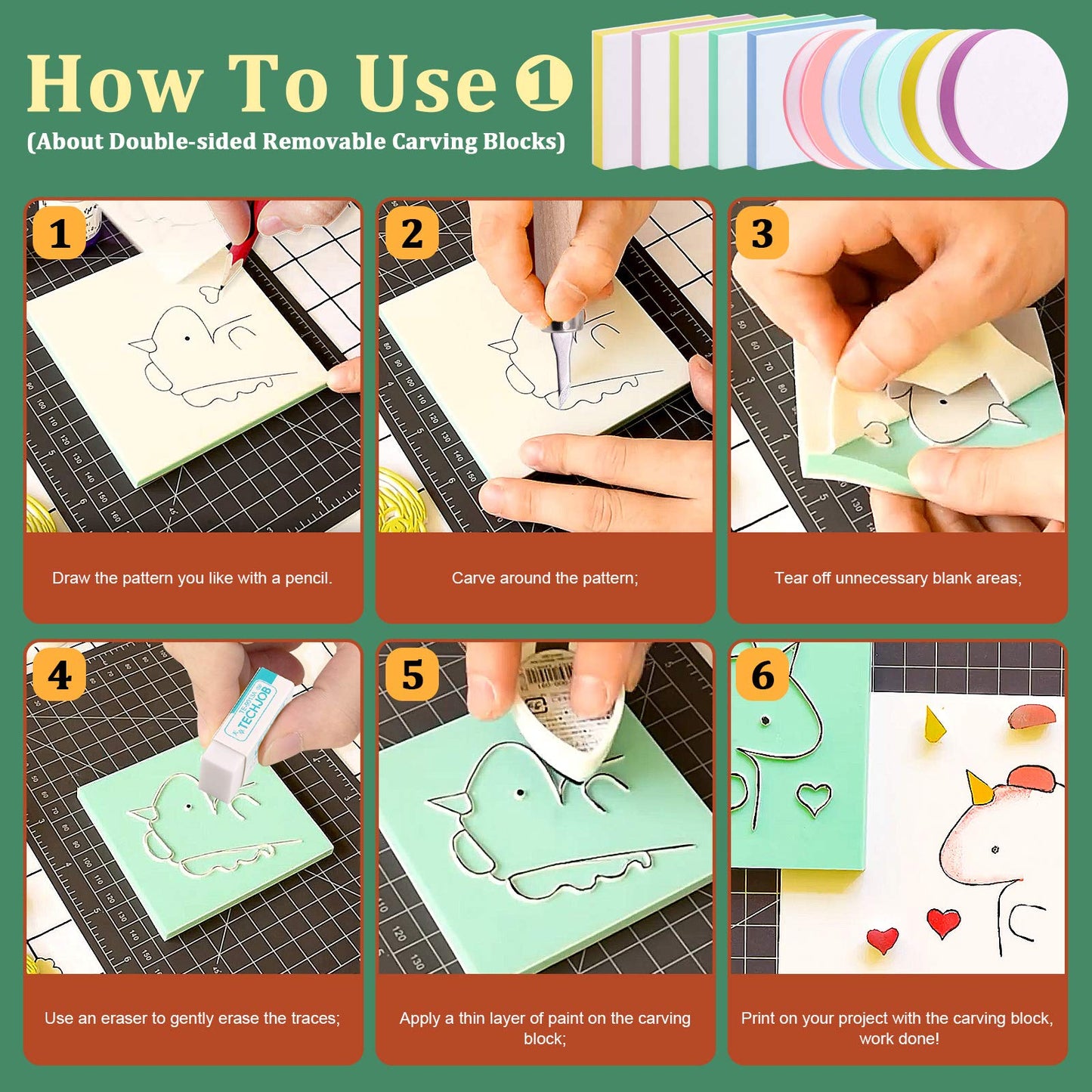 How To Use ①
(About Double-sided Removable Carving Blocks)

1
Draw the pattern you like with a pencil.

2
Carve around the pattern;

3
Tear off unnecessary blank areas;

4
TECHJOB
Use an eraser to gently erase the traces;

5
Apply a thin layer of paint on the carving block;

6
Print on your project with the carving block, work done!