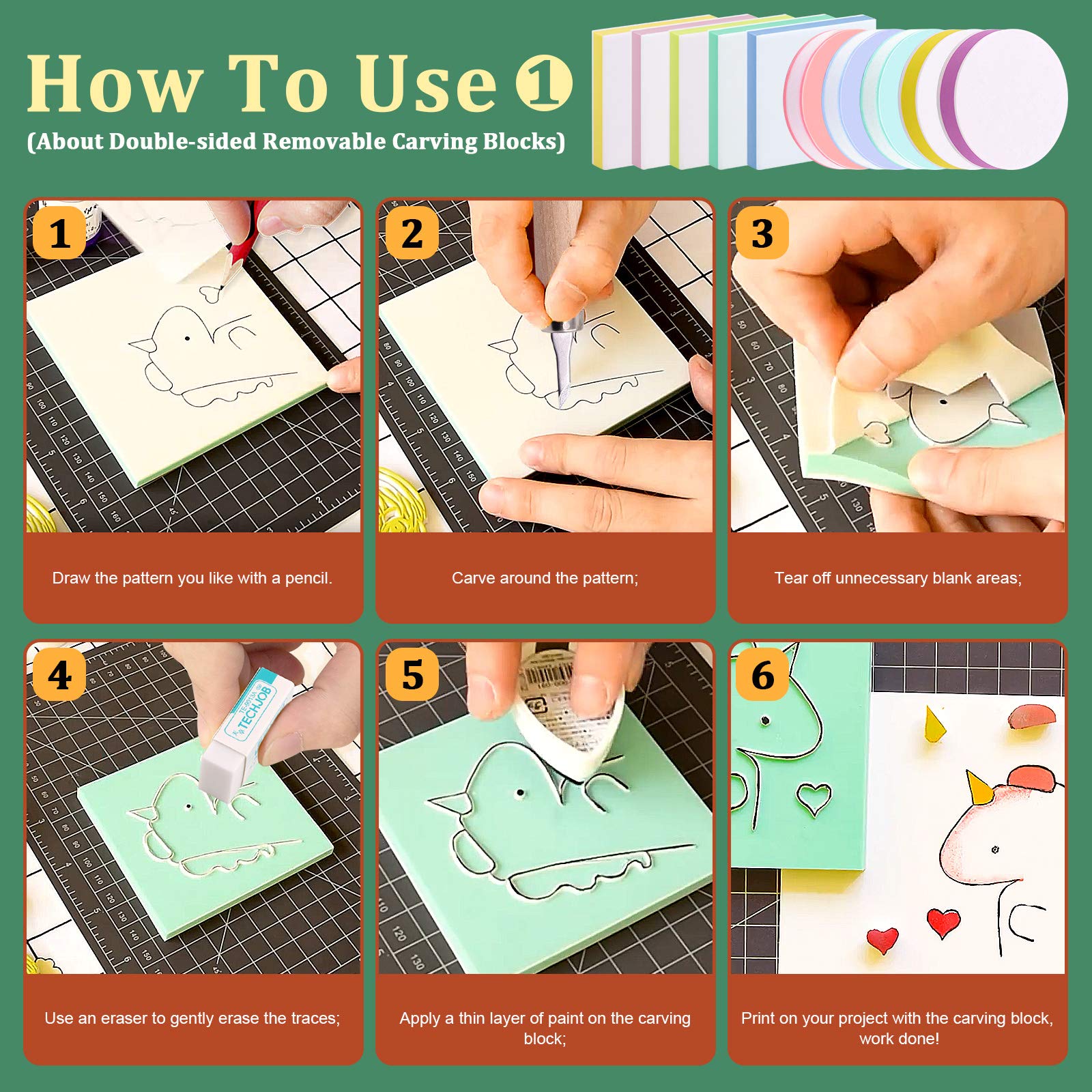 How To Use ①
(About Double-sided Removable Carving Blocks)

1
Draw the pattern you like with a pencil.

2
Carve around the pattern;

3
Tear off unnecessary blank areas;

4
TECHJOB
Use an eraser to gently erase the traces;

5
Apply a thin layer of paint on the carving block;

6
Print on your project with the carving block, work done!