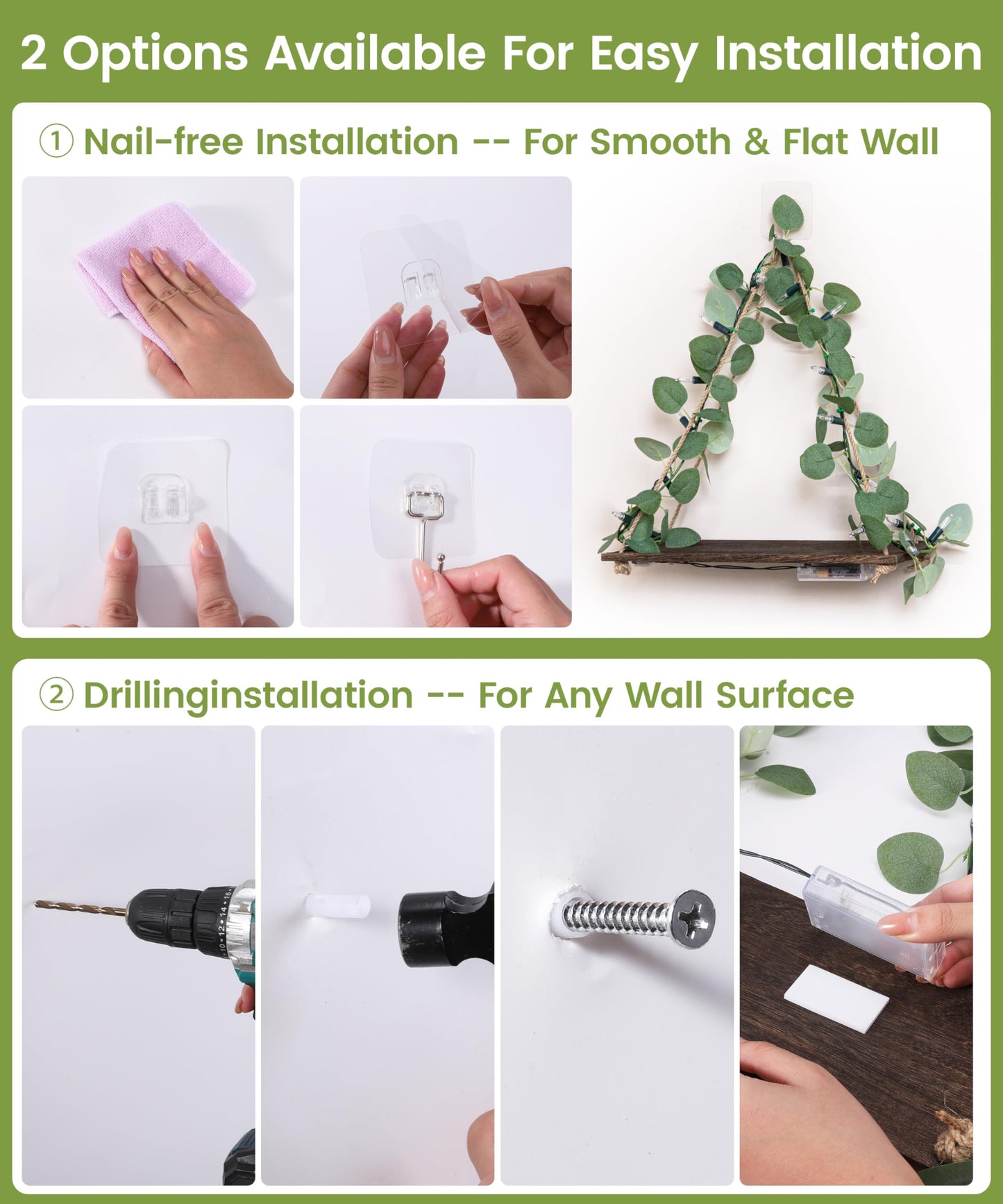 2 Options Available For Easy Installation

① Nail-free Installation -- For Smooth & Flat Wall

② Drillinginstallation -- For Any Wall Surface

10 · 12 · 14 · 16