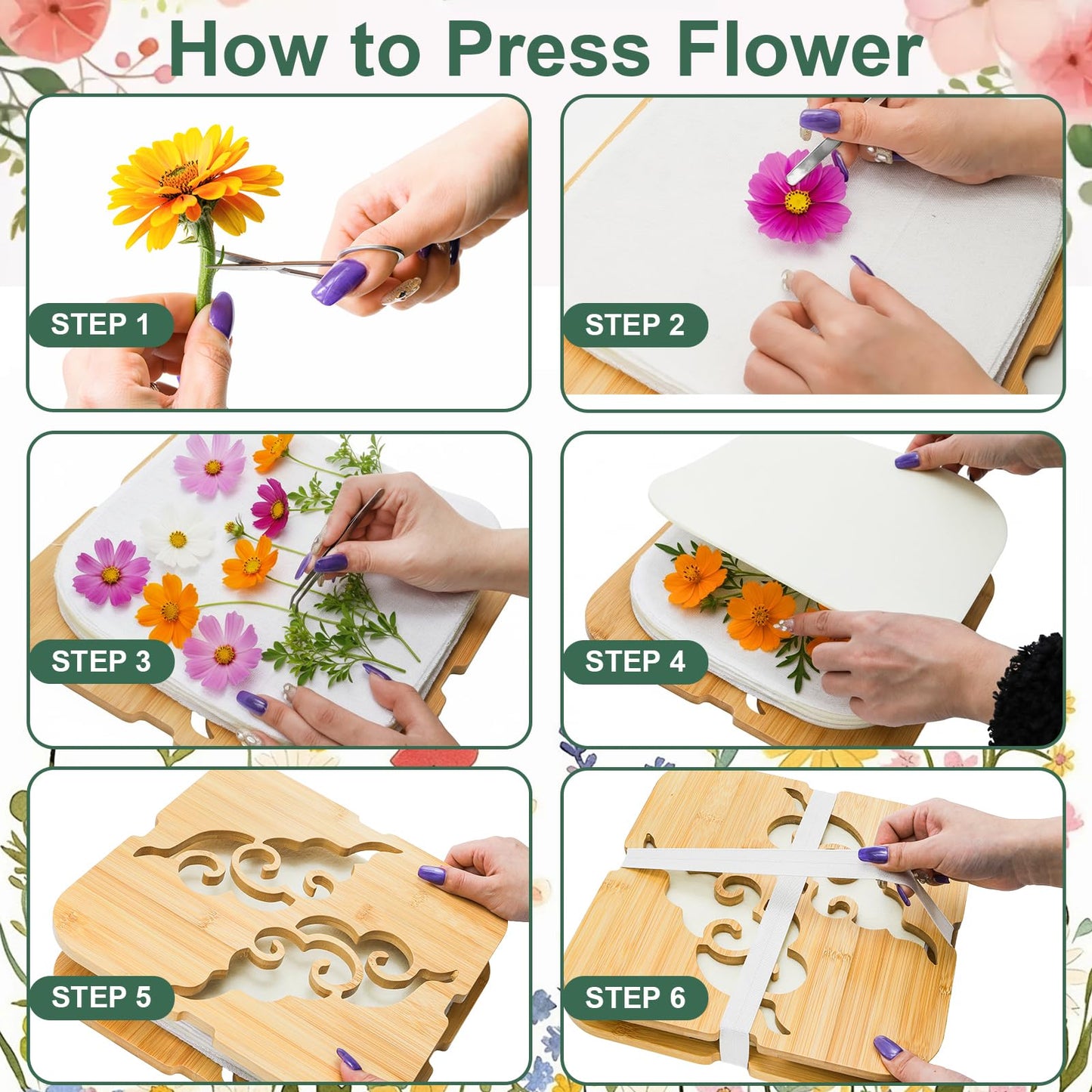 How to Press Flower

STEP 1

STEP 2

STEP 3

STEP 4

STEP 5

STEP 6