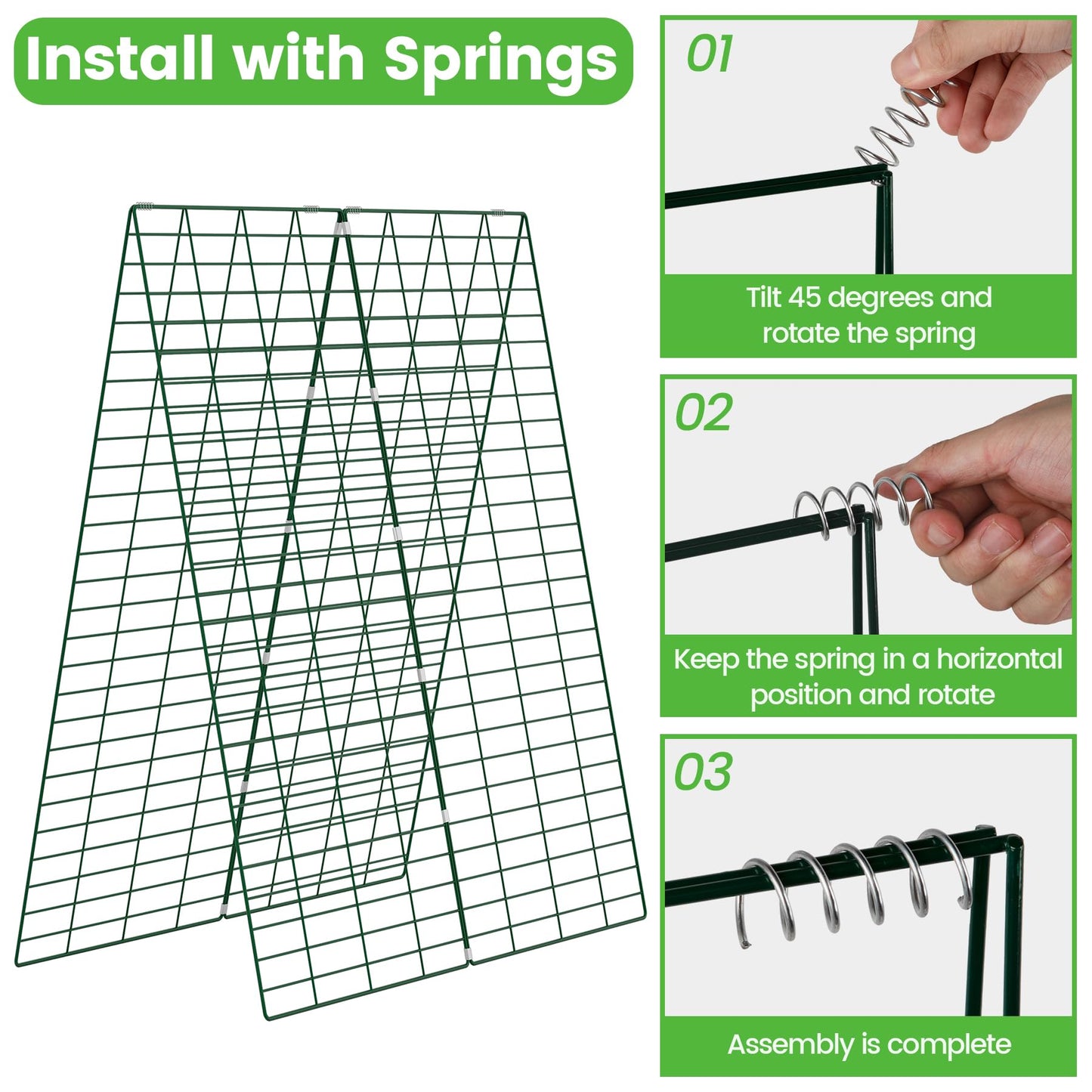 Install with Springs

01

Tilt 45 degrees and rotate the spring

02

Keep the spring in a horizontal position and rotate

03

Assembly is complete