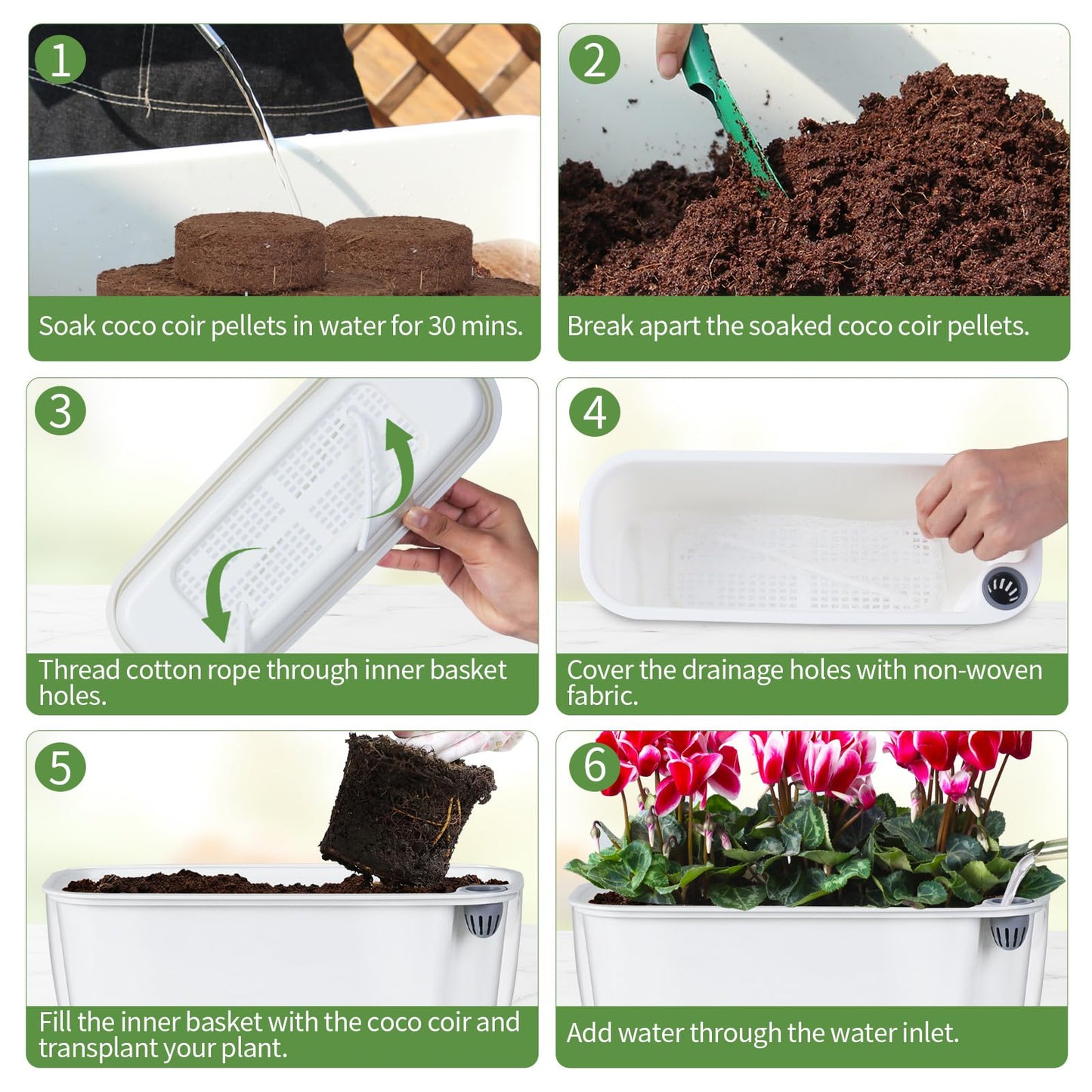 1
Soak coco coir pellets in water for 30 mins.

2
Break apart the soaked coco coir pellets.

3
Thread cotton rope through inner basket holes.

4
Cover the drainage holes with non-woven fabric.

5
Fill the inner basket with the coco coir and transplant your plant.

6
Add water through the water inlet.