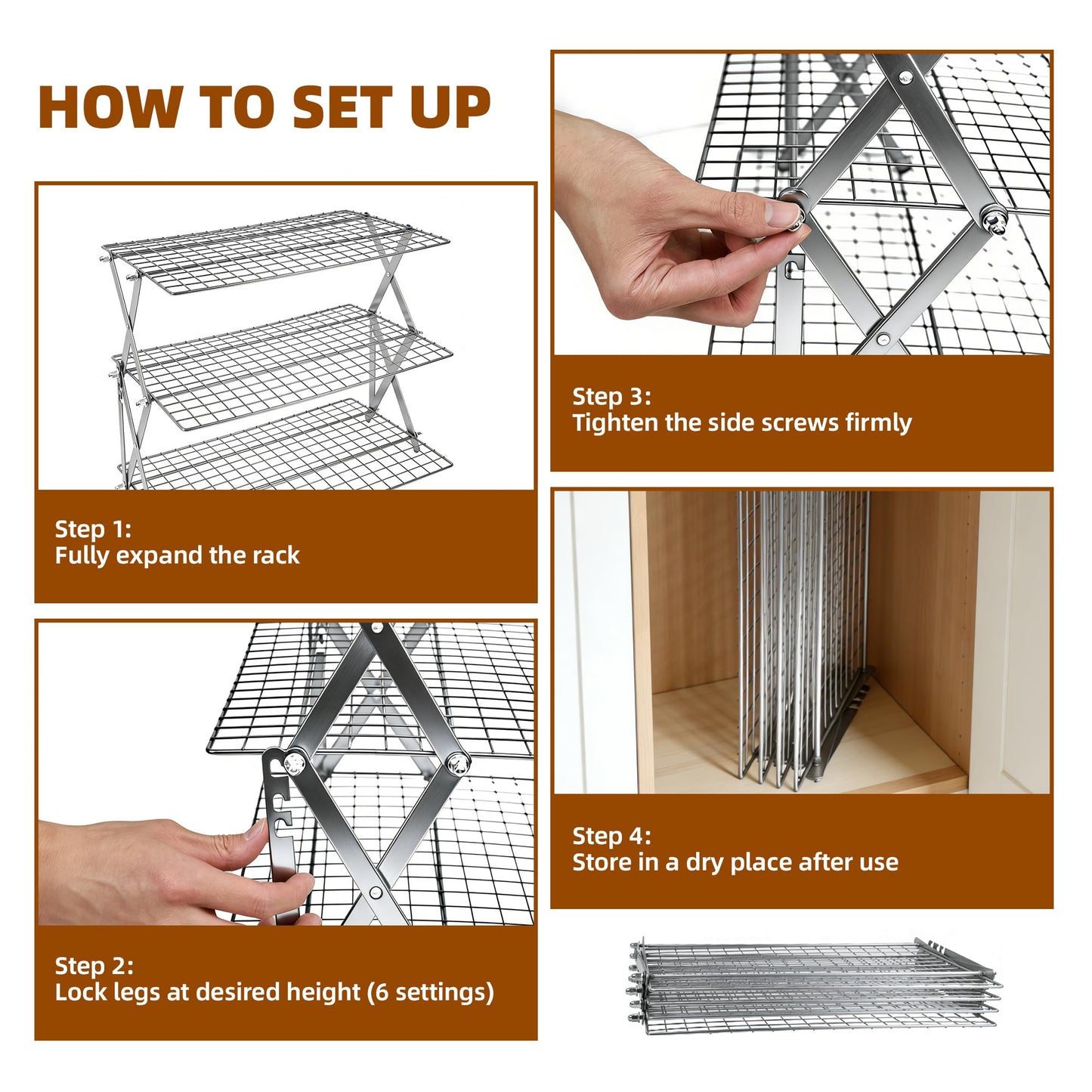 HOW TO SET UP

Step 1:
Fully expand the rack

Step 2:
Lock legs at desired height (6 settings)

Step 3:
Tighten the side screws firmly

Step 4:
Store in a dry place after use